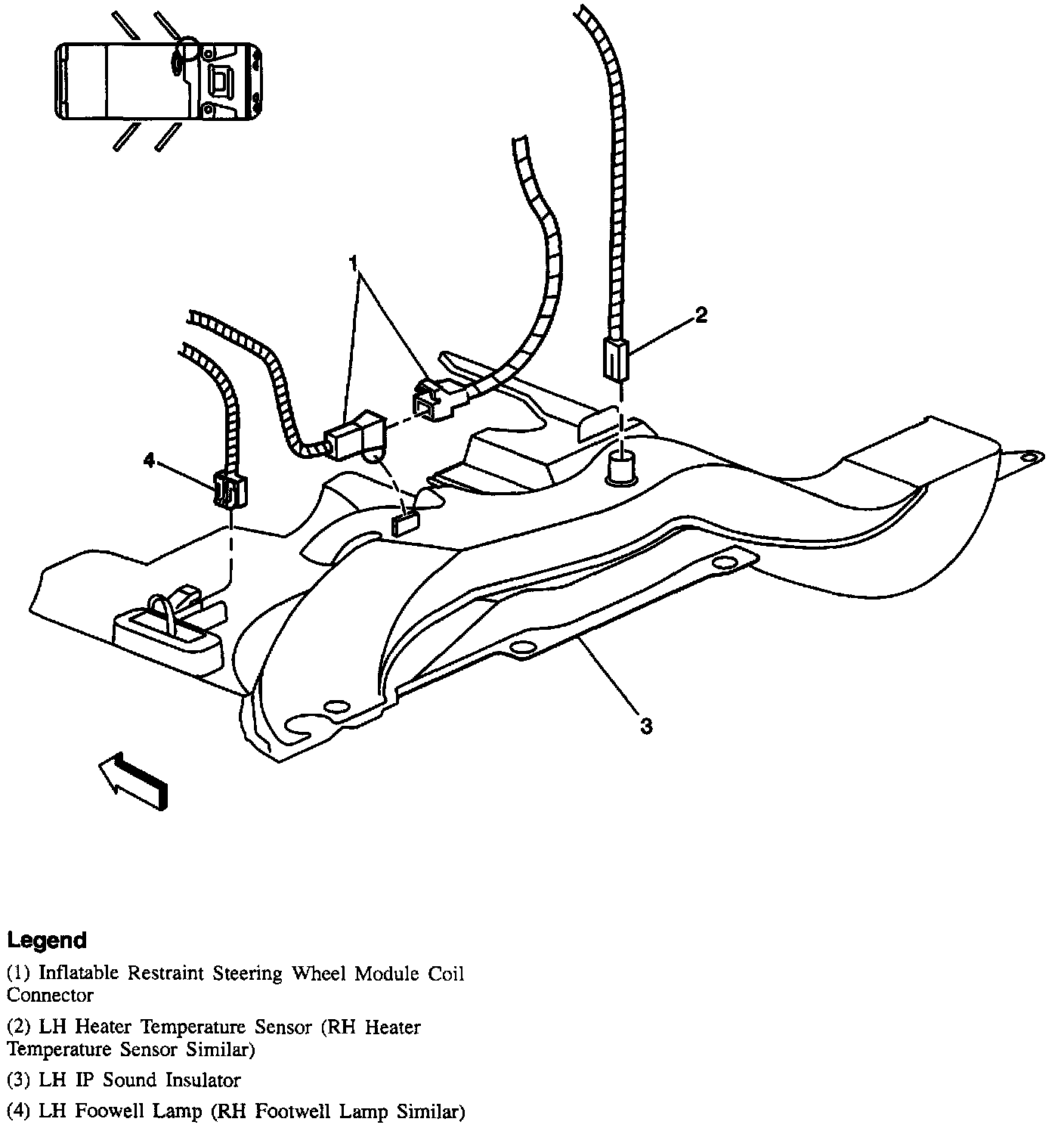 1

2

4

3

Legend

(1) Inflatable Restraint Steering Wheel Module Coil Connector

(2) LH Heater Temperature Sensor (RH Heater Temperature Sensor Similar)

(3) LH IP Sound Insulator

(4) LH Foowell Lamp (RH Footwell Lamp Similar)