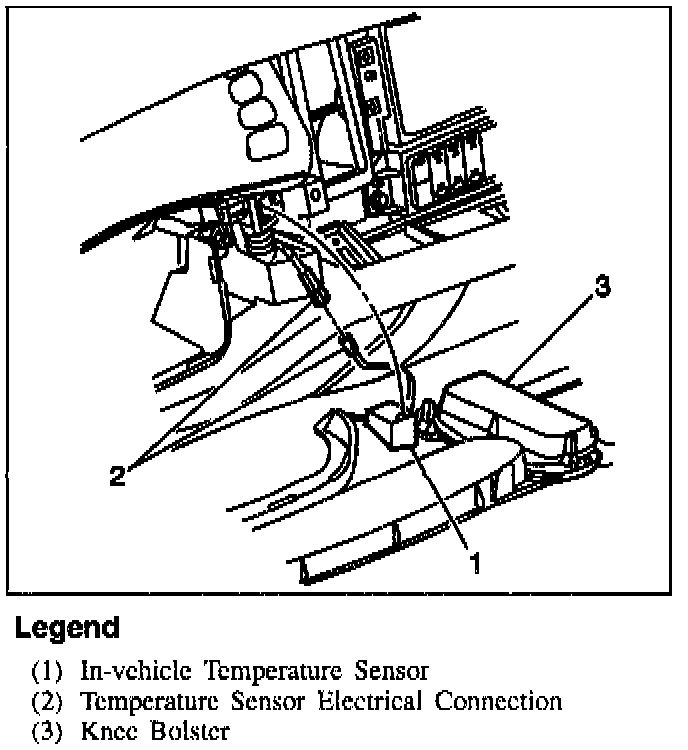 3

2

1

Legend

(1) In-vehicle Temperature Sensor
(2) Temperature Sensor Electrical Connection
(3) Knee Bolster