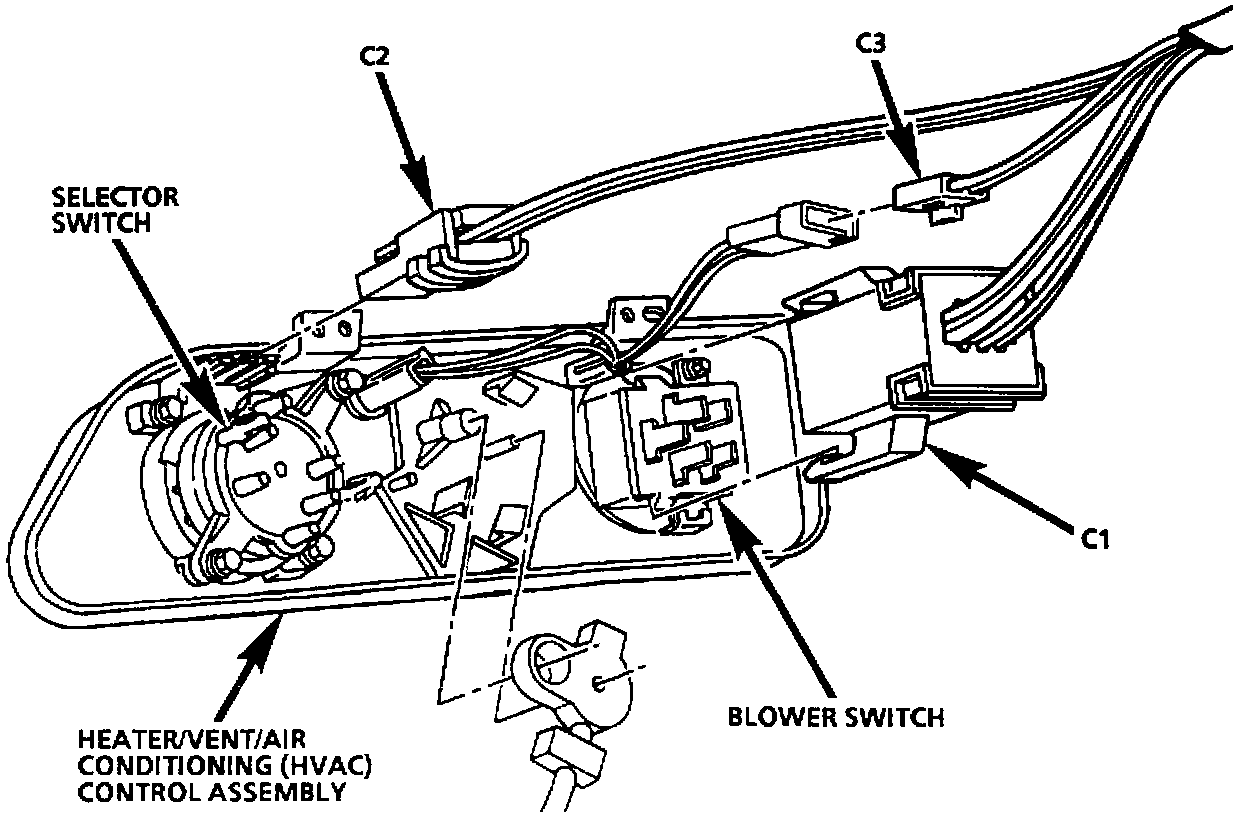 C2

C3

SELECTOR SWITCH

C1

BLOWER SWITCH

HEATER/VENT/AIR CONDITIONING (HVAC) CONTROL ASSEMBLY