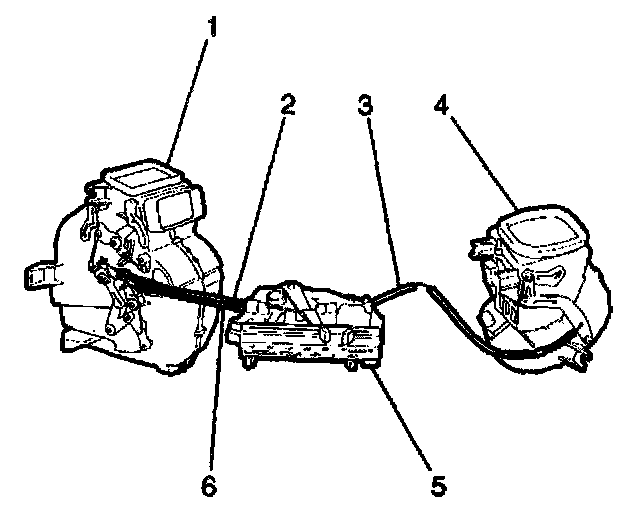 1
2
3
4
6
5