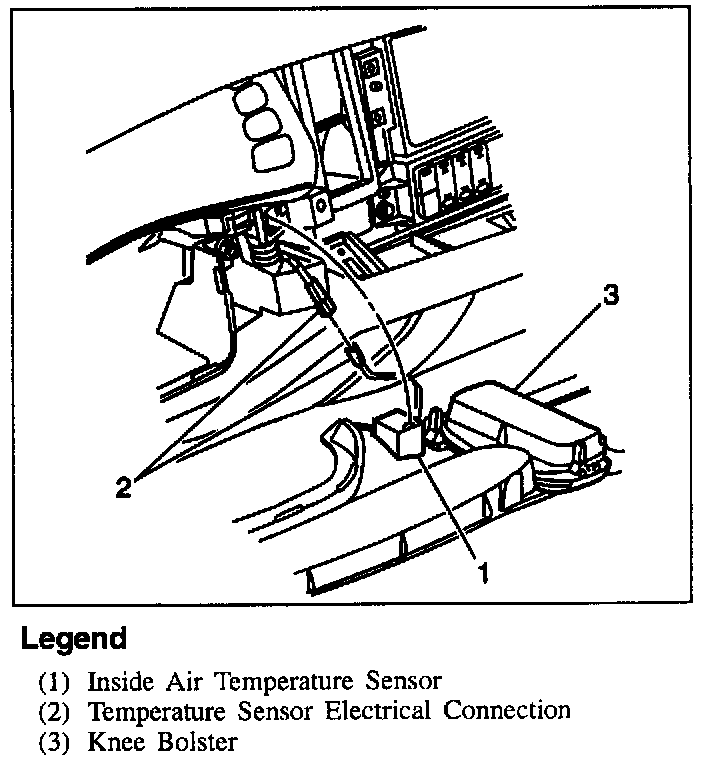 3

2

1

Legend

(1) Inside Air Temperature Sensor
(2) Temperature Sensor Electrical Connection
(3) Knee Bolster