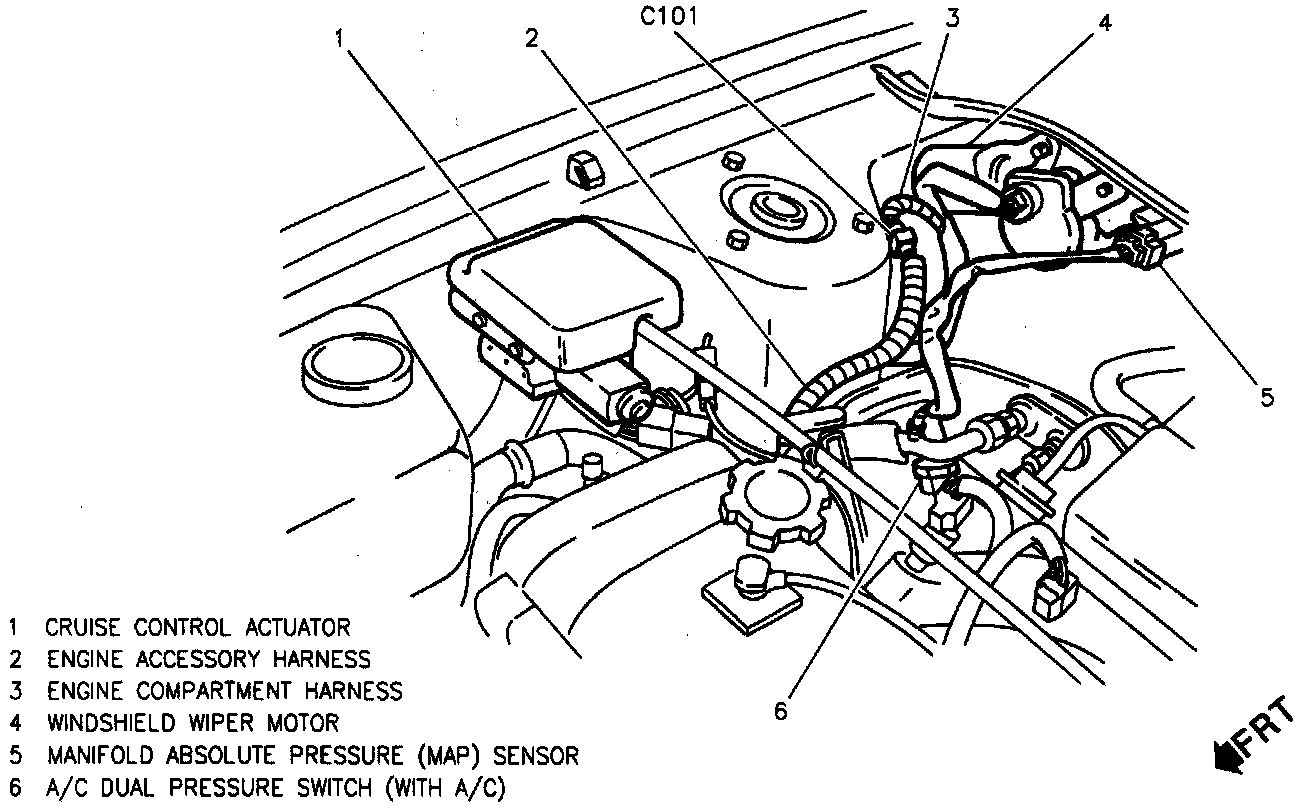 1
2
C101
3
4
5
6

1 CRUISE CONTROL ACTUATOR
2 ENGINE ACCESSORY HARNESS
3 ENGINE COMPARTMENT HARNESS
4 WINDSHIELD WIPER MOTOR
5 MANIFOLD ABSOLUTE PRESSURE (MAP) SENSOR
6 A/C DUAL PRESSURE SWITCH (WITH A/C)

FRT