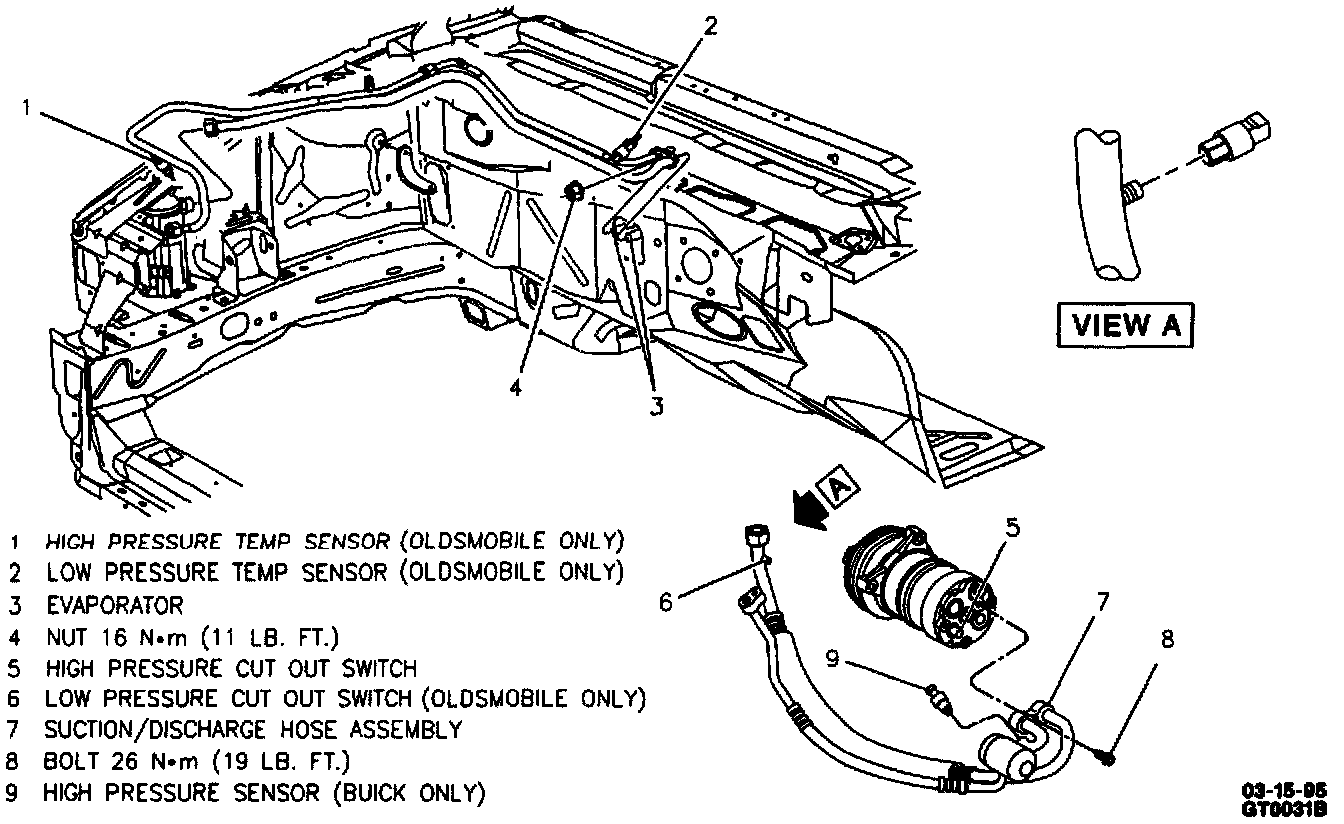 1
2
4
3
VIEW A
A
5
6
7
8
9

1 HIGH PRESSURE TEMP SENSOR (OLDSMOBILE ONLY)
2 LOW PRESSURE TEMP SENSOR (OLDSMOBILE ONLY)
3 EVAPORATOR
4 NUT 16 N•m (11 LB. FT.)
5 HIGH PRESSURE CUT OUT SWITCH
6 LOW PRESSURE CUT OUT SWITCH (OLDSMOBILE ONLY)
7 SUCTION/DISCHARGE HOSE ASSEMBLY
8 BOLT 26 N•m (19 LB. FT.)
9 HIGH PRESSURE SENSOR (BUICK ONLY)

03-15-95
GT0031B