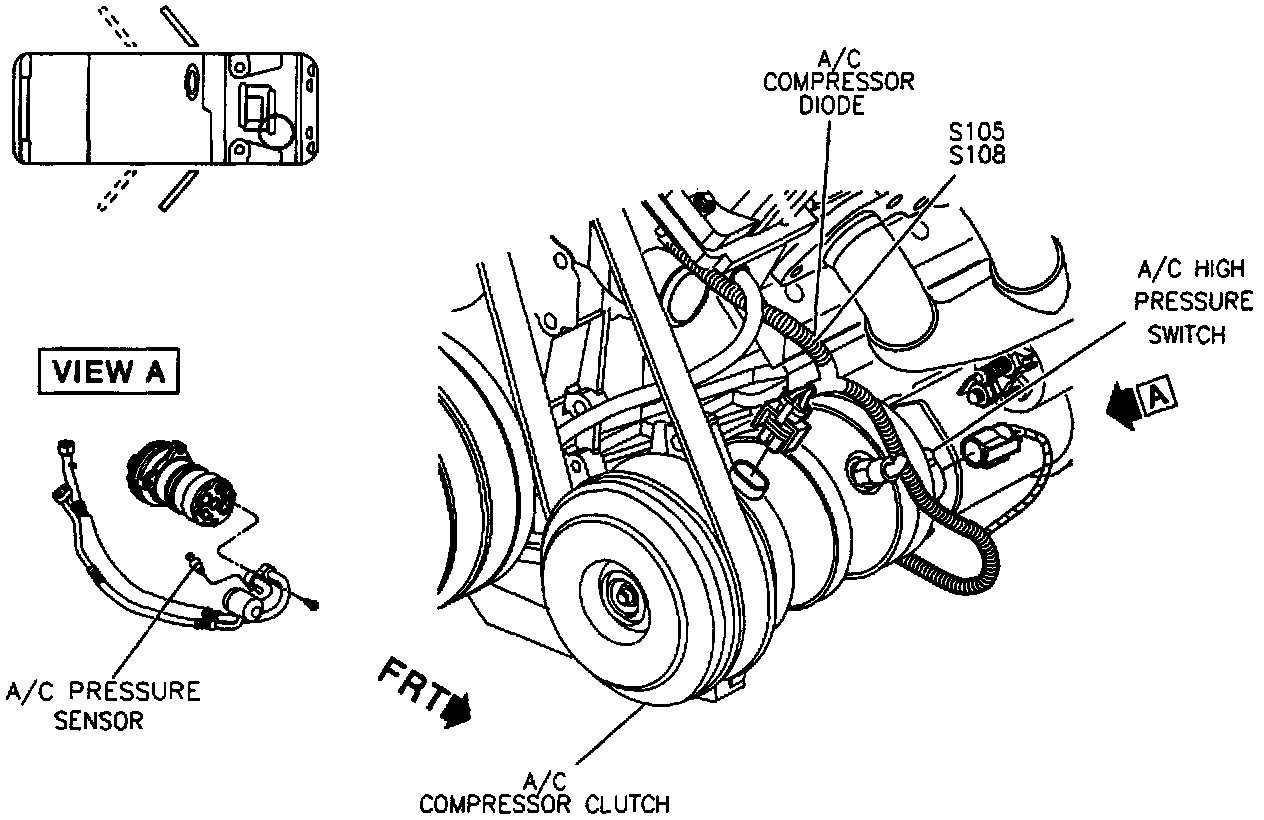 A/C
COMPRESSOR
DIODE

S105
S108

A/C HIGH
PRESSURE
SWITCH

A

VIEW A

A/C PRESSURE
SENSOR

FRT

A/C
COMPRESSOR CLUTCH