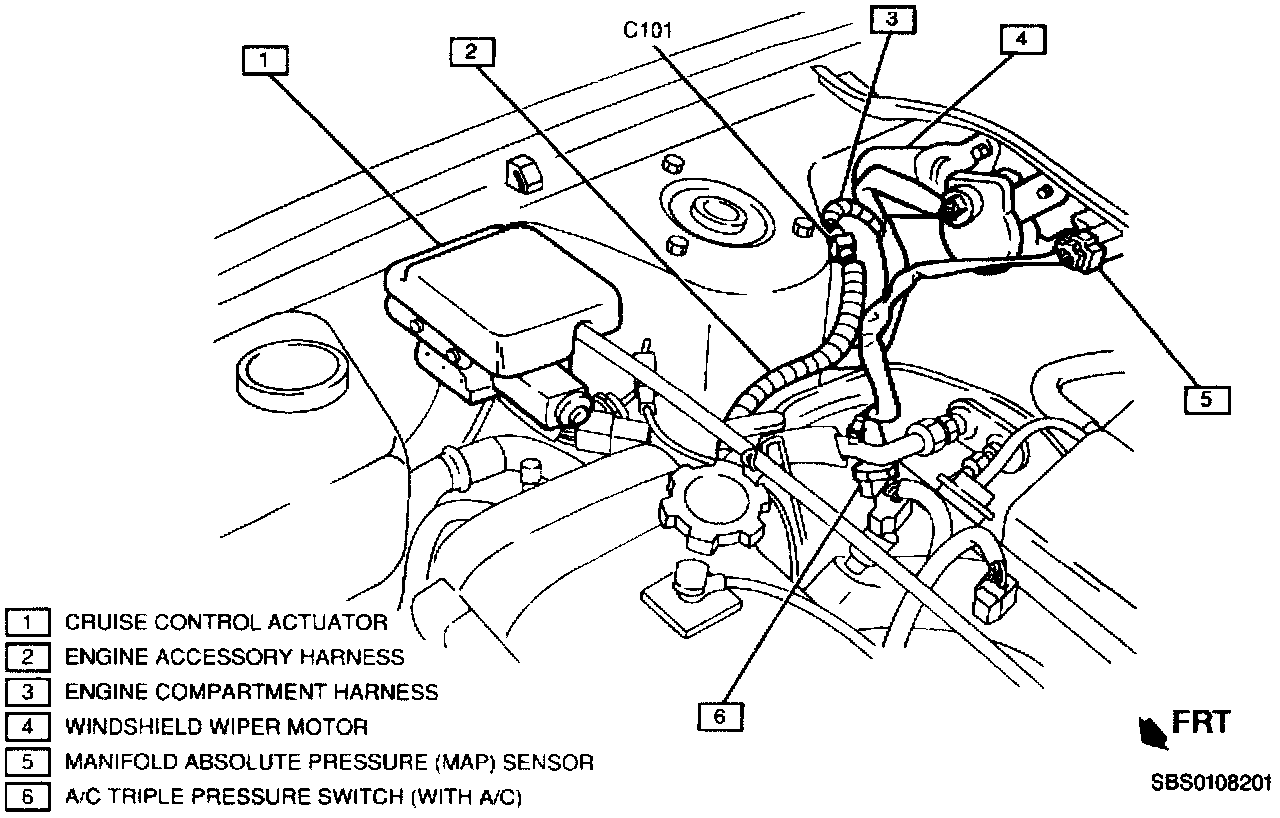 1
2
C101
3
4
5
6

1 CRUISE CONTROL ACTUATOR
2 ENGINE ACCESSORY HARNESS
3 ENGINE COMPARTMENT HARNESS
4 WINDSHIELD WIPER MOTOR
5 MANIFOLD ABSOLUTE PRESSURE (MAP) SENSOR
6 A/C TRIPLE PRESSURE SWITCH (WITH A/C)

FRT

SBS0108201