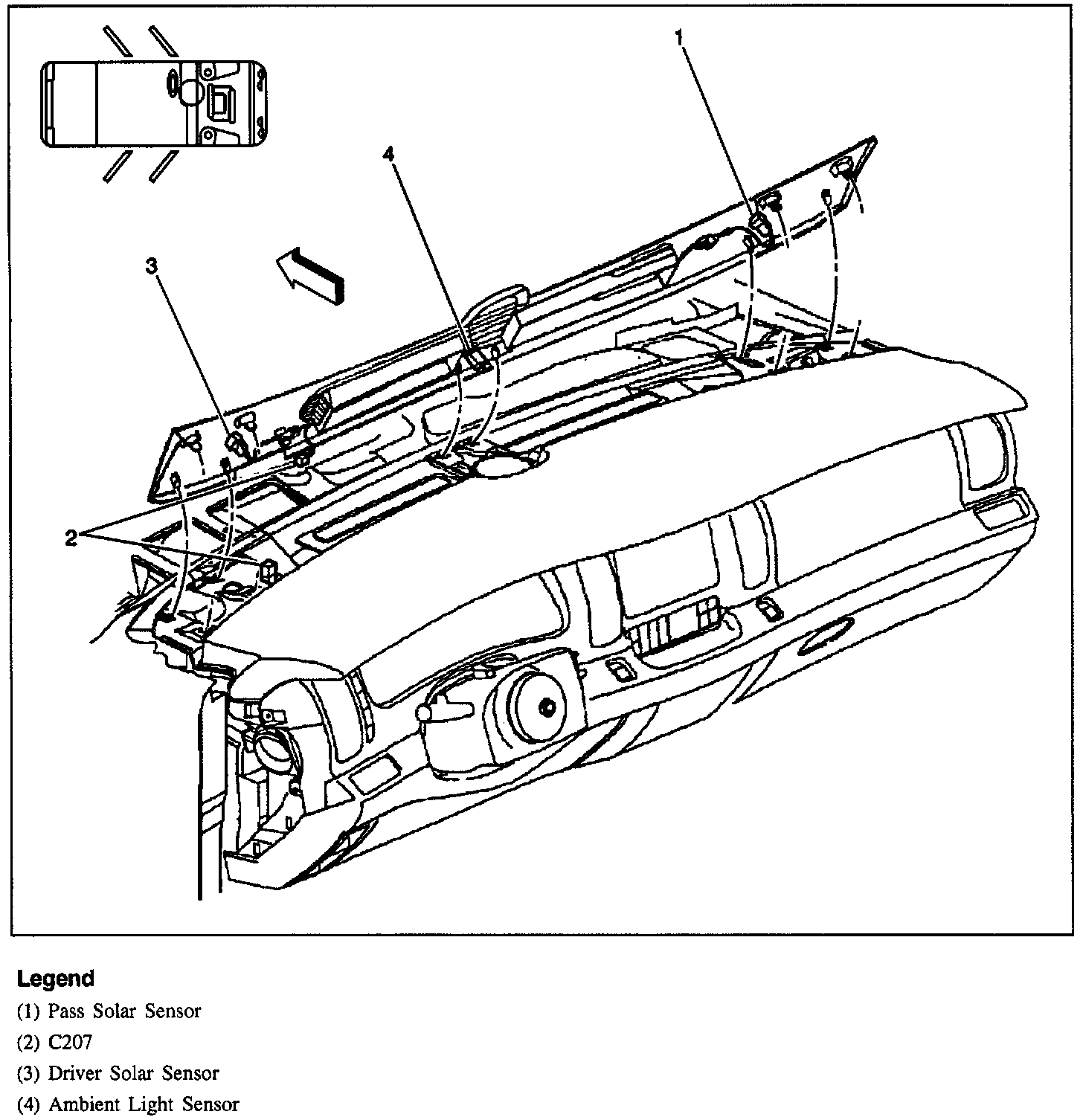 1
4
3
2

Legend
(1) Pass Solar Sensor
(2) C207
(3) Driver Solar Sensor
(4) Ambient Light Sensor