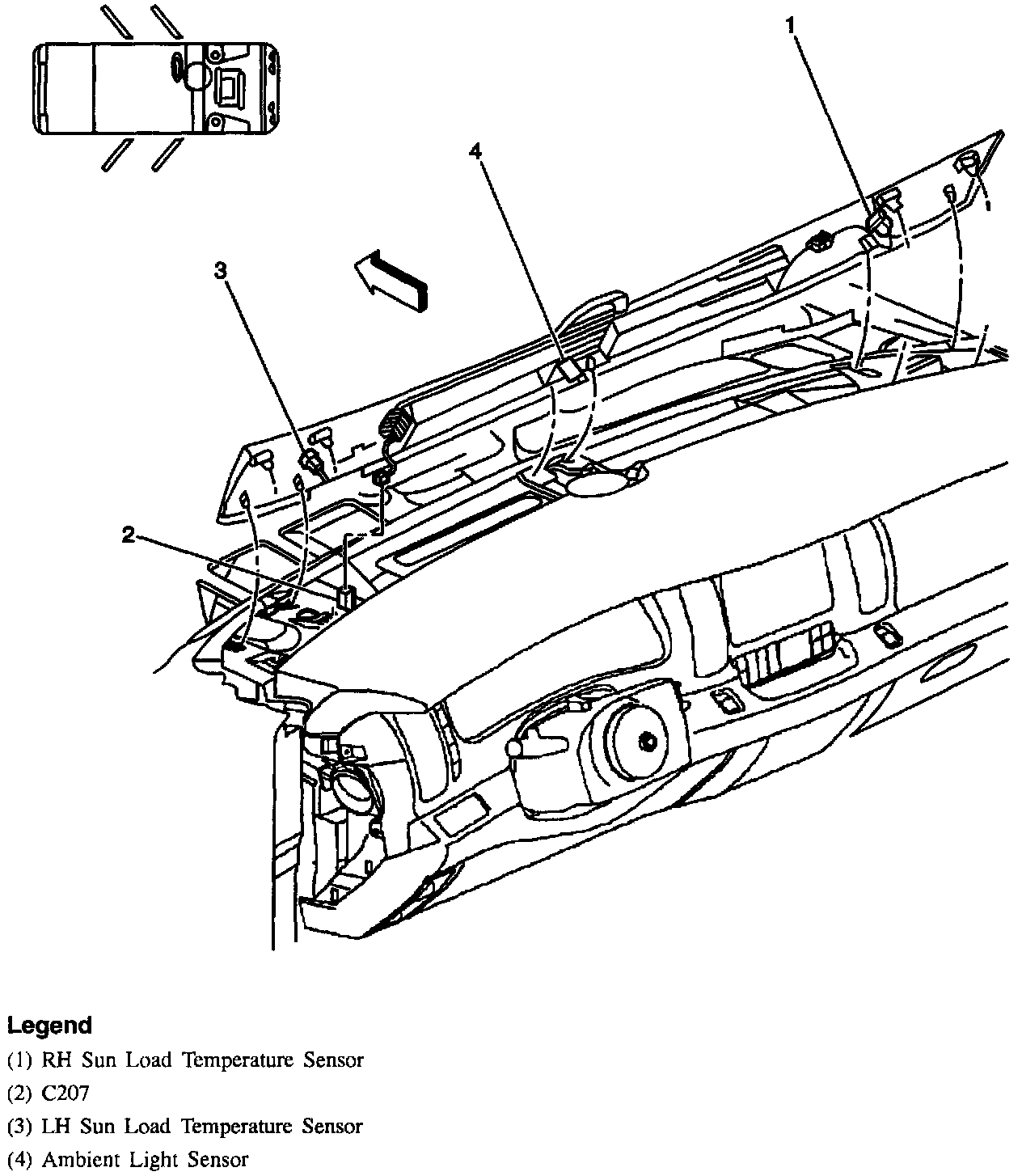 1

4

3

2

Legend

(1) RH Sun Load Temperature Sensor

(2) C207

(3) LH Sun Load Temperature Sensor

(4) Ambient Light Sensor