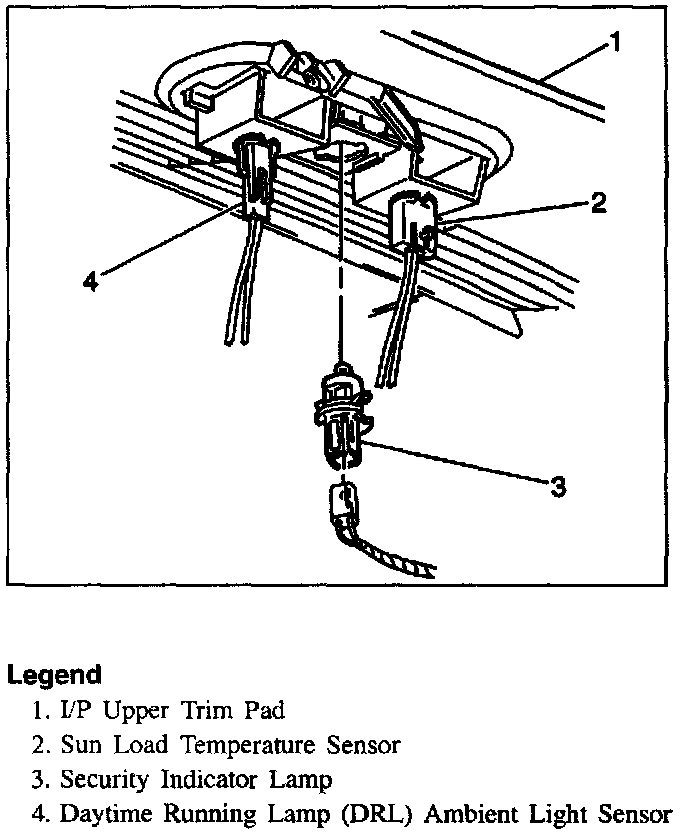 1
2
4
3

Legend
1. I/P Upper Trim Pad
2. Sun Load Temperature Sensor
3. Security Indicator Lamp
4. Daytime Running Lamp (DRL) Ambient Light Sensor