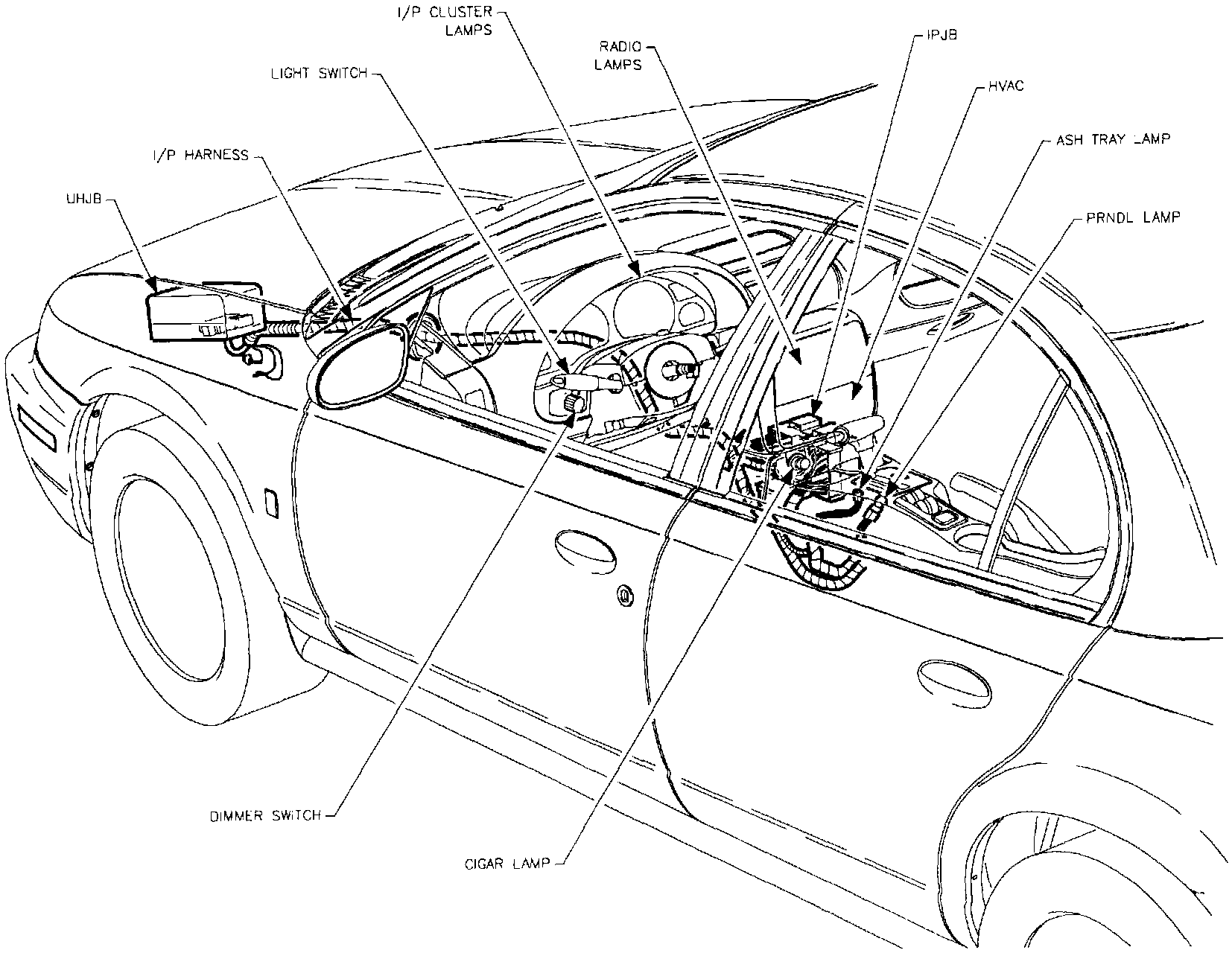 I/P CLUSTER LAMPS

RADIO LAMPS

IPJB

LIGHT SWITCH

HVAC

ASH TRAY LAMP

I/P HARNESS

UHJB

PRNDL LAMP

DIMMER SWITCH

CIGAR LAMP