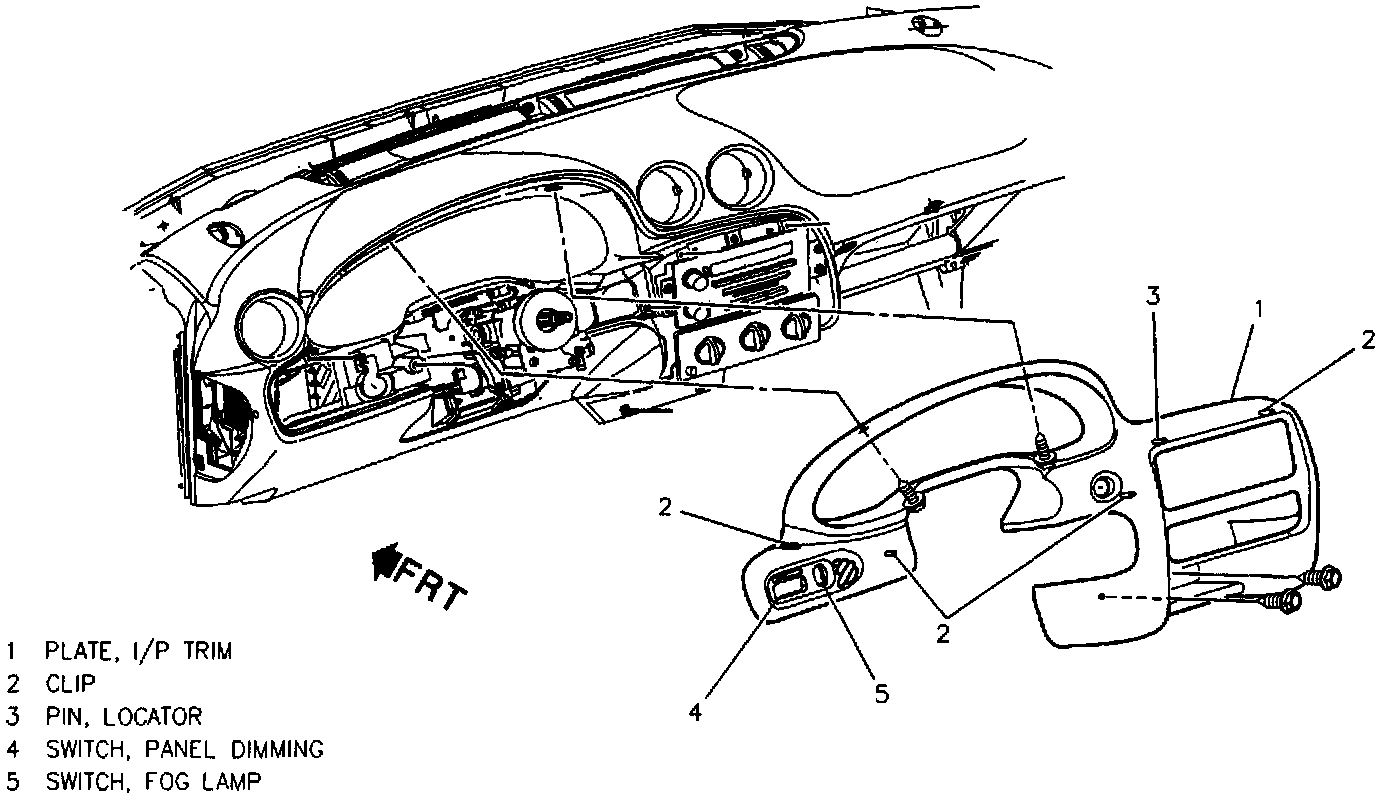 3
1
2
2
FRT
2
4
5
1 PLATE, I/P TRIM
2 CLIP
3 PIN, LOCATOR
4 SWITCH, PANEL DIMMING
5 SWITCH, FOG LAMP