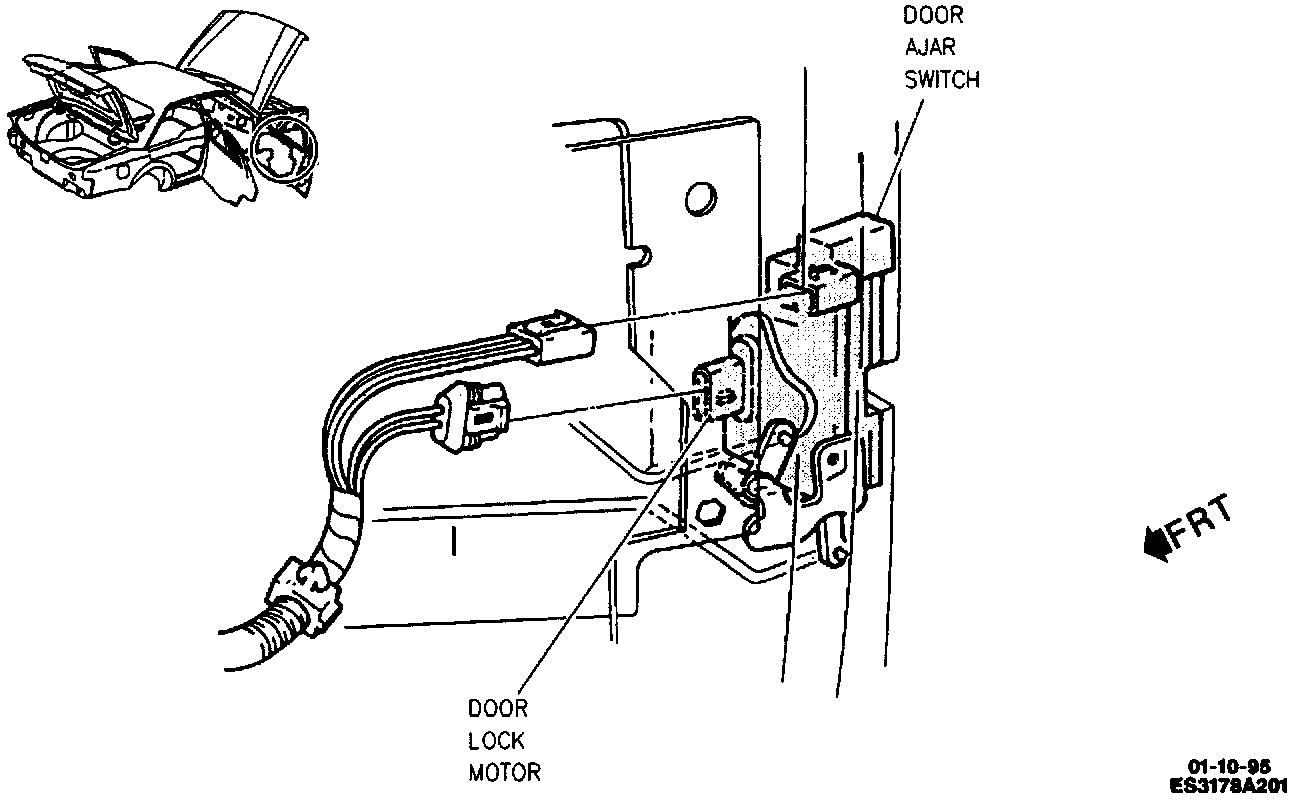 DOOR
AJAR
SWITCH

FRT

DOOR
LOCK
MOTOR

01-10-95
ES3178A201