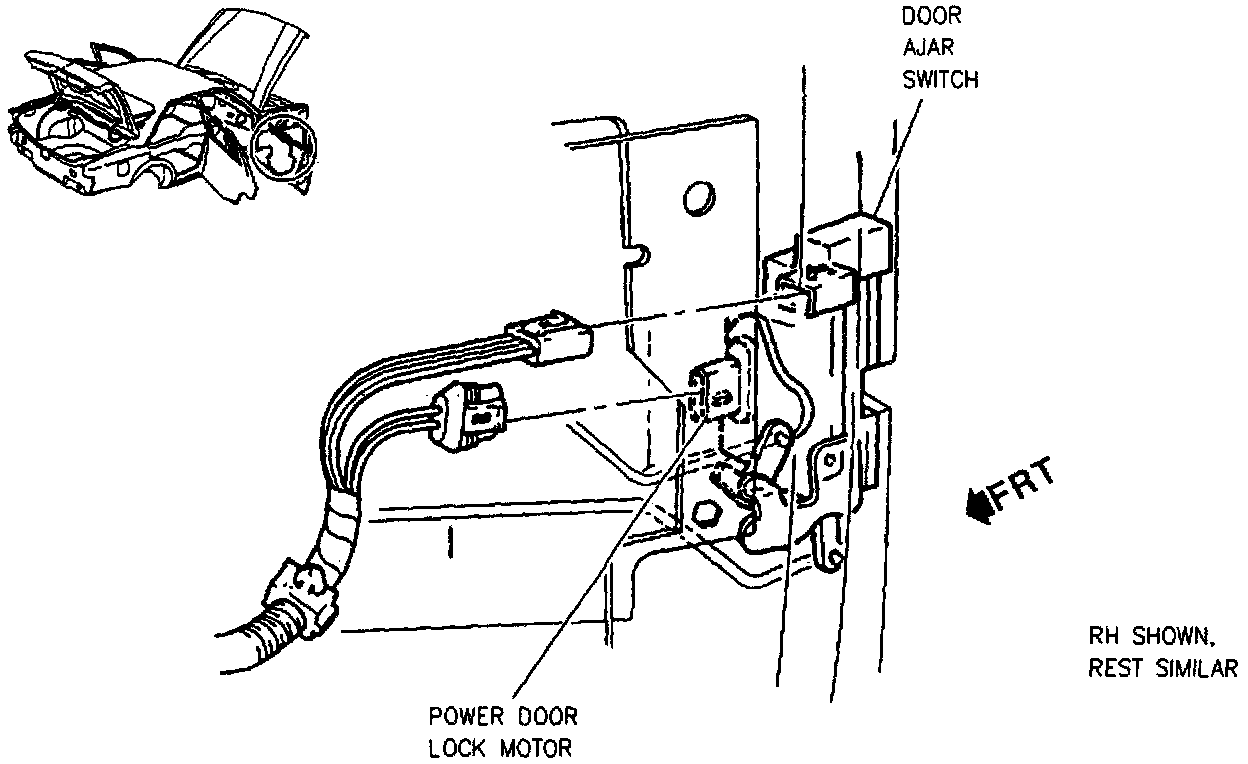 DOOR AJAR SWITCH

FRT

RH SHOWN, REST SIMILAR

POWER DOOR LOCK MOTOR