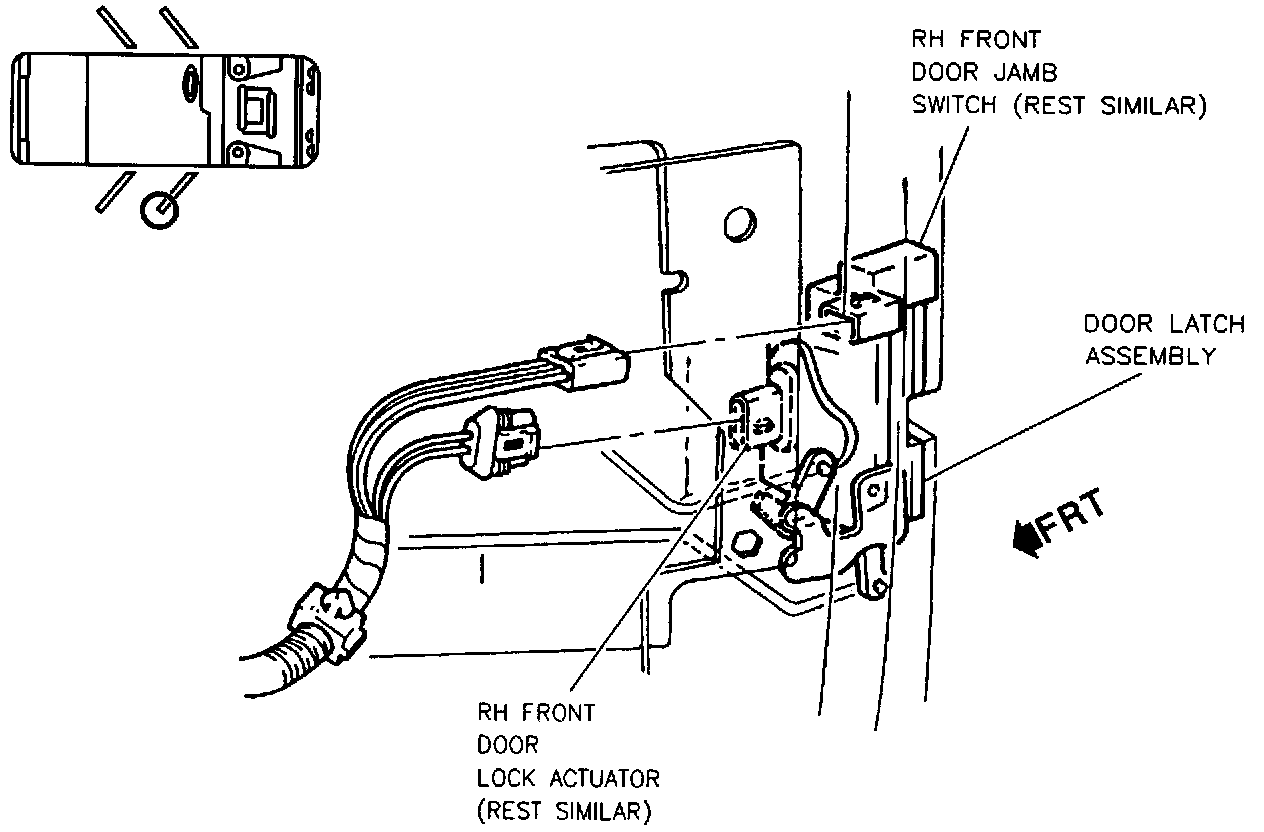 RH FRONT
DOOR JAMB
SWITCH (REST SIMILAR)

DOOR LATCH
ASSEMBLY

FRT

RH FRONT
DOOR
LOCK ACTUATOR
(REST SIMILAR)