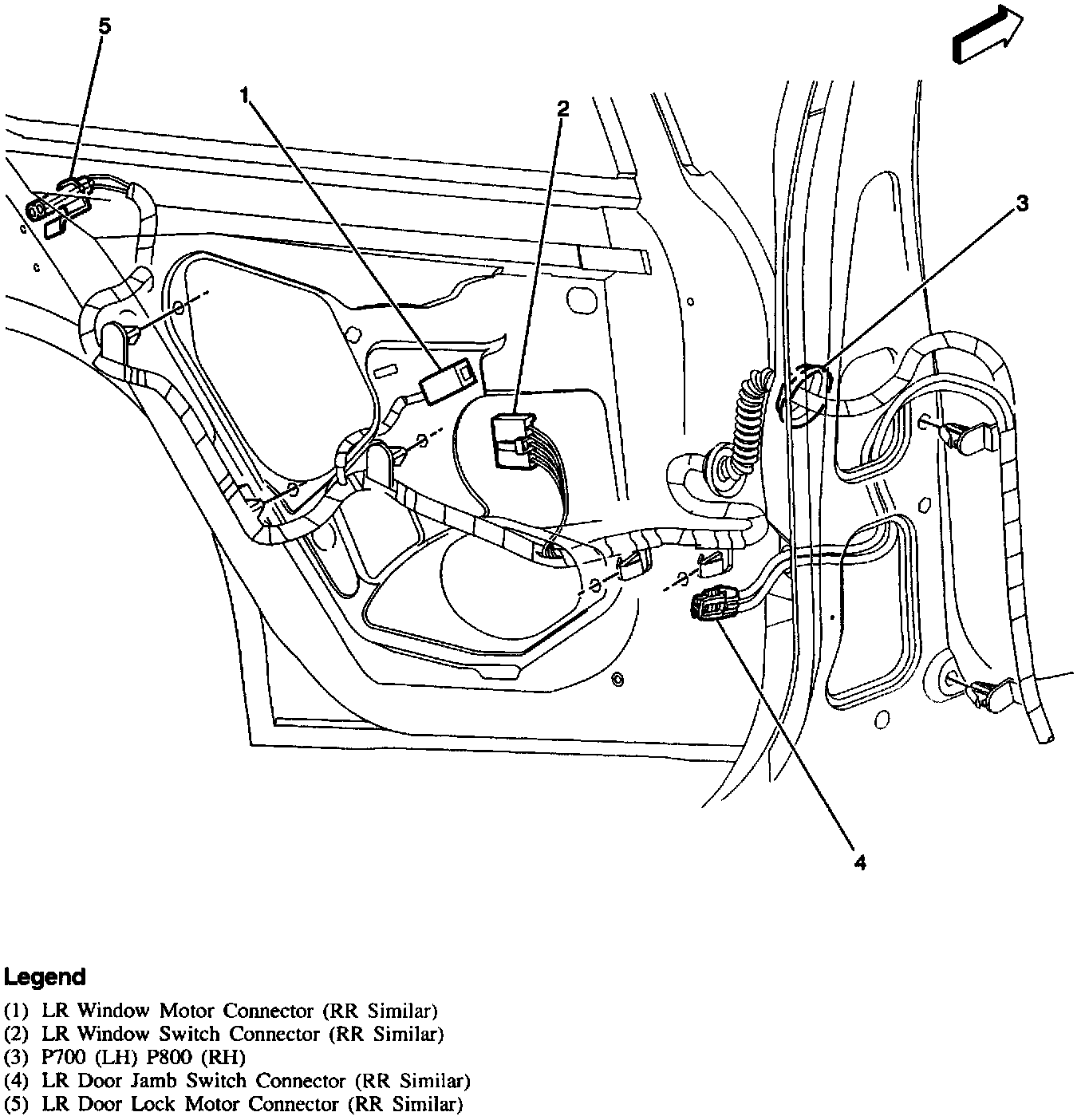 5

1

2

3

4

Legend

(1) LR Window Motor Connector (RR Similar)
(2) LR Window Switch Connector (RR Similar)
(3) P700 (LH) P800 (RH)
(4) LR Door Jamb Switch Connector (RR Similar)
(5) LR Door Lock Motor Connector (RR Similar)