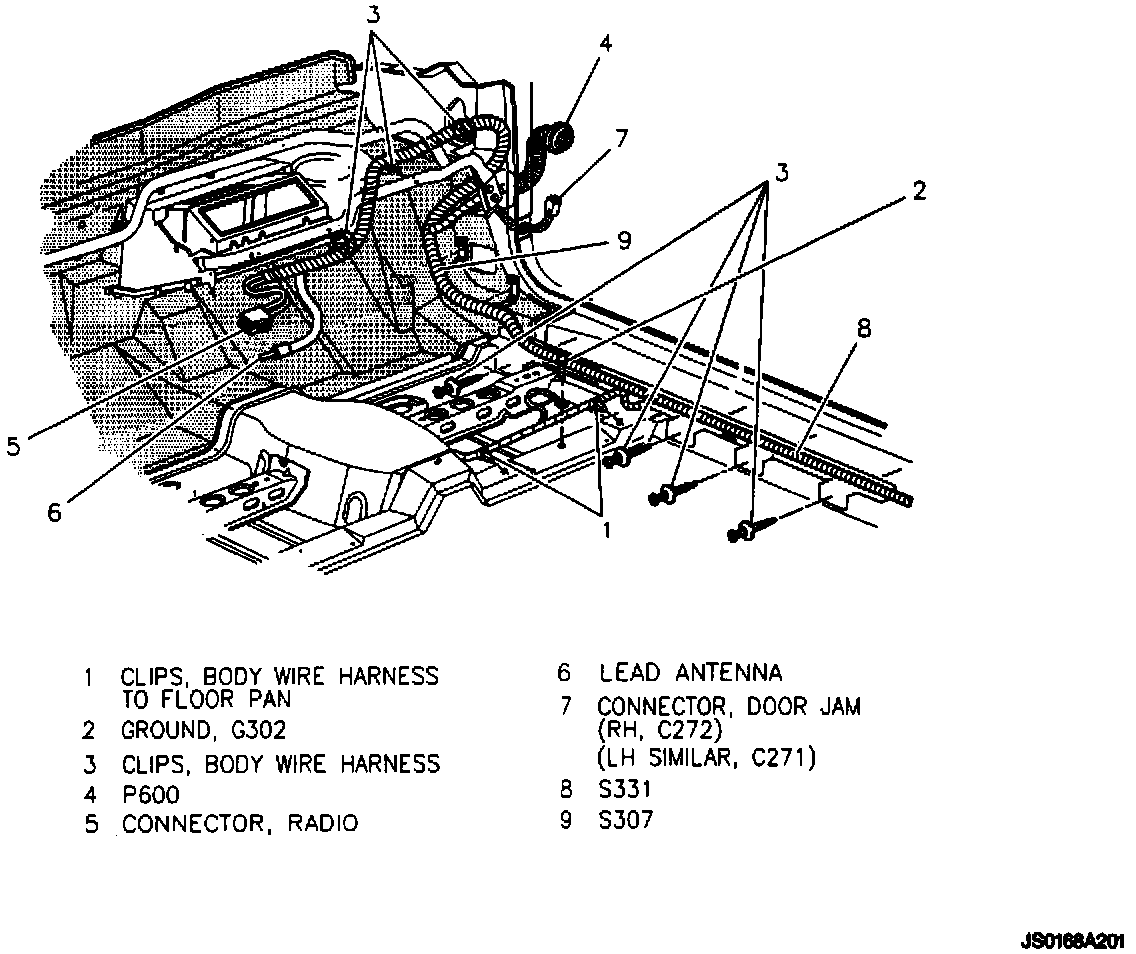 3
4
7
3
2
9
8
5
6
1

1 CLIPS, BODY WIRE HARNESS TO FLOOR PAN
2 GROUND, G302
3 CLIPS, BODY WIRE HARNESS
4 P600
5 CONNECTOR, RADIO

6 LEAD ANTENNA
7 CONNECTOR, DOOR JAM (RH, C272) (LH SIMILAR, C271)
8 S331
9 S307

JS0168A201