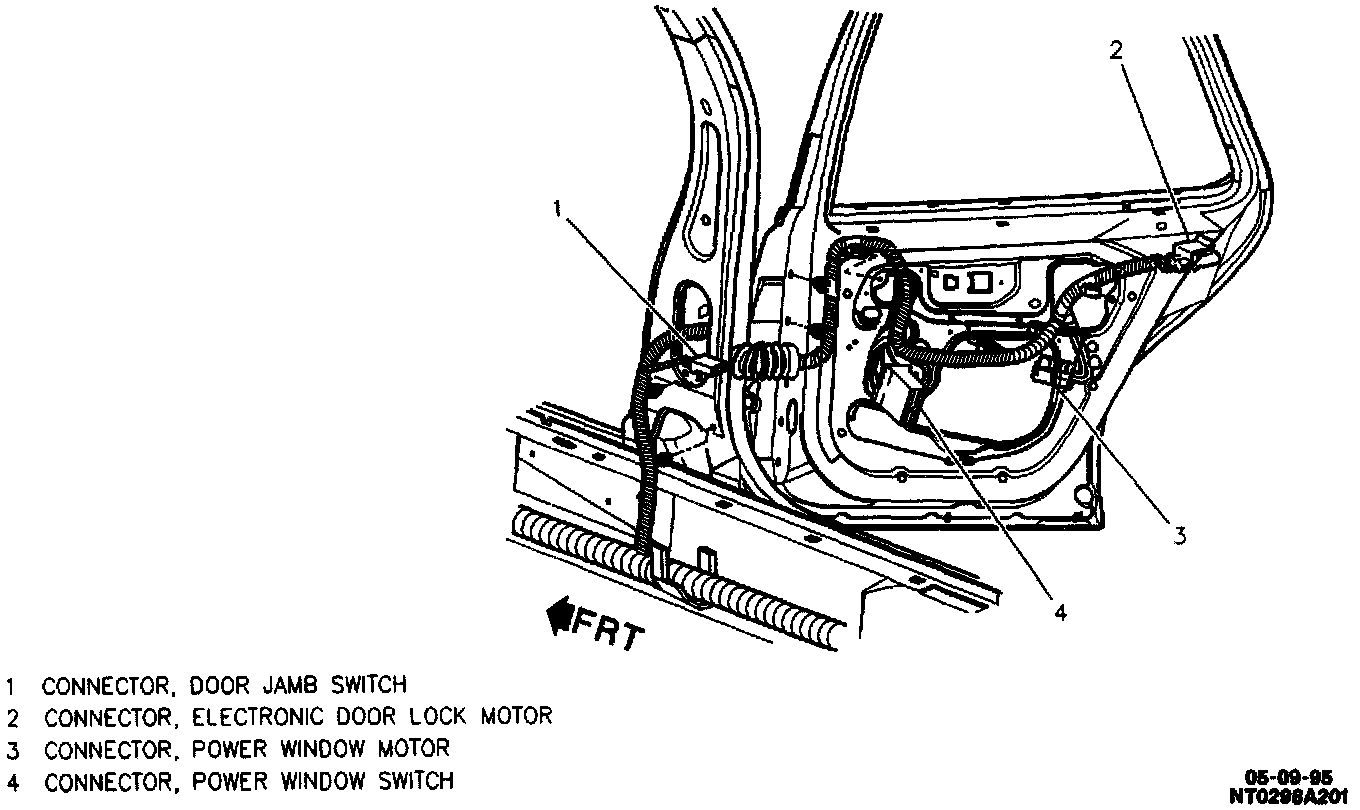 2

1

3

4

FRT

1 CONNECTOR, DOOR JAMB SWITCH
2 CONNECTOR, ELECTRONIC DOOR LOCK MOTOR
3 CONNECTOR, POWER WINDOW MOTOR
4 CONNECTOR, POWER WINDOW SWITCH

05-09-95
NT0298A201