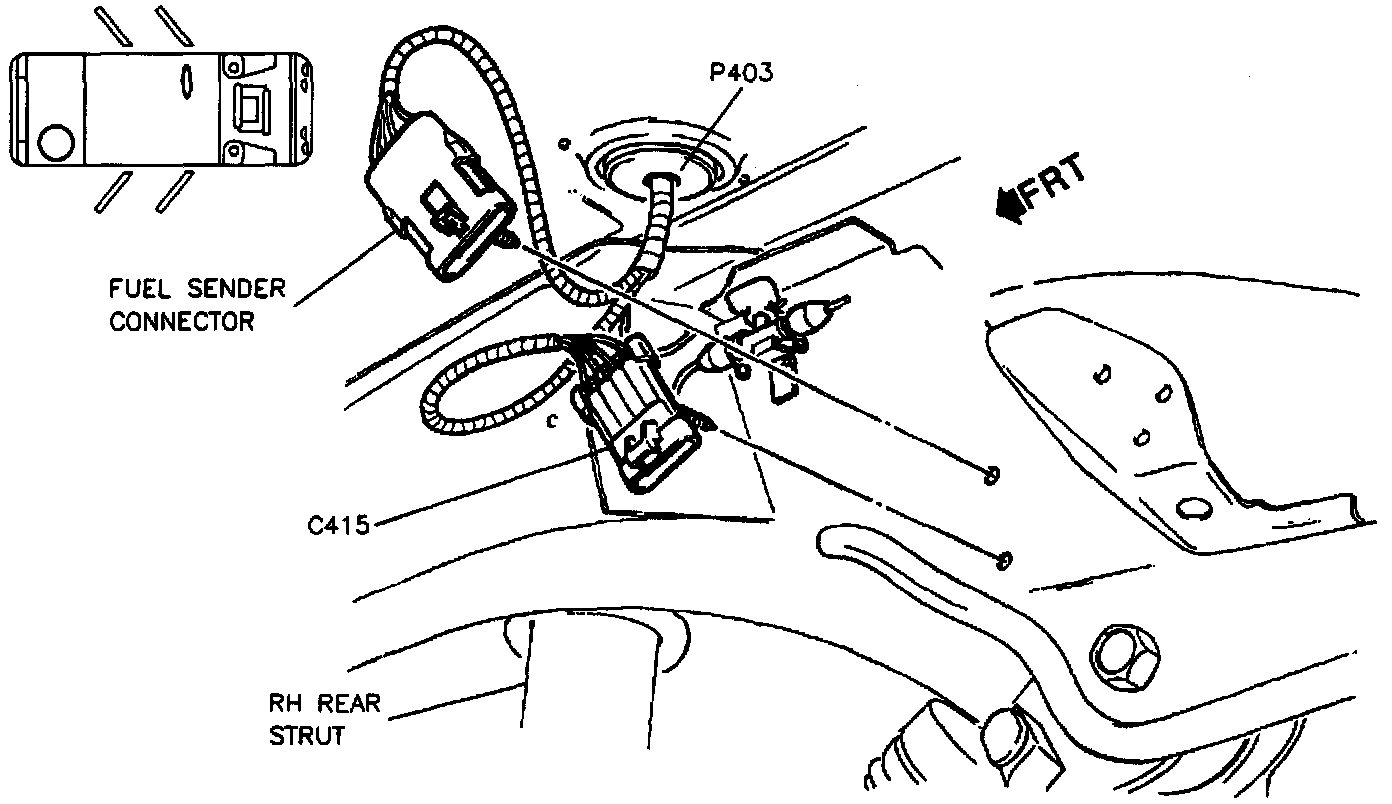 P403

FRT

FUEL SENDER CONNECTOR

C415

RH REAR STRUT