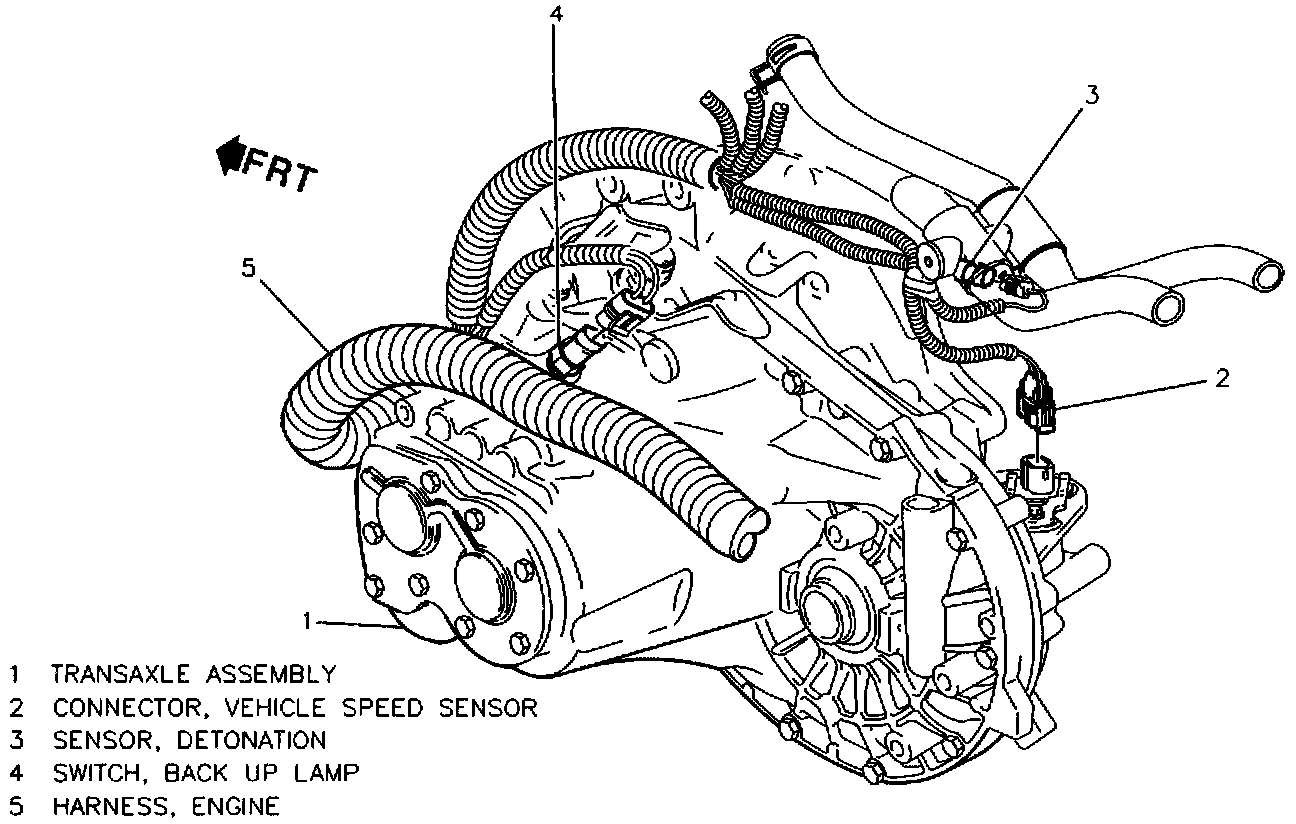 4

3

FRT

5

2

1

1 TRANSAXLE ASSEMBLY
2 CONNECTOR, VEHICLE SPEED SENSOR
3 SENSOR, DETONATION
4 SWITCH, BACK UP LAMP
5 HARNESS, ENGINE