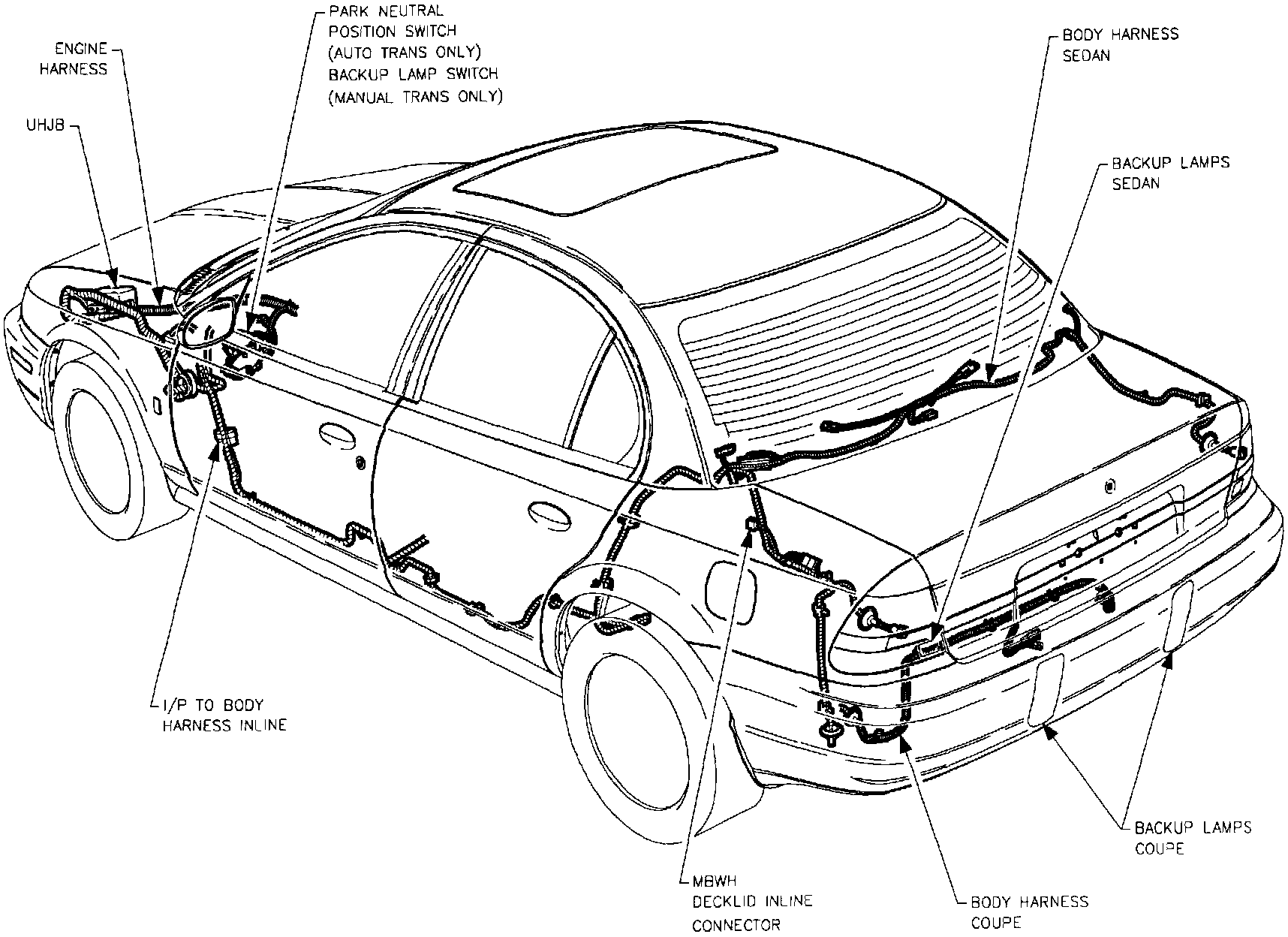 ENGINE HARNESS

UHJB

PARK NEUTRAL POSITION SWITCH (AUTO TRANS ONLY) BACKUP LAMP SWITCH (MANUAL TRANS ONLY)

BODY HARNESS SEDAN

BACKUP LAMPS SEDAN

I/P TO BODY HARNESS INLINE

MBWH DECKLID INLINE CONNECTOR

BODY HARNESS COUPE

BACKUP LAMPS COUPE