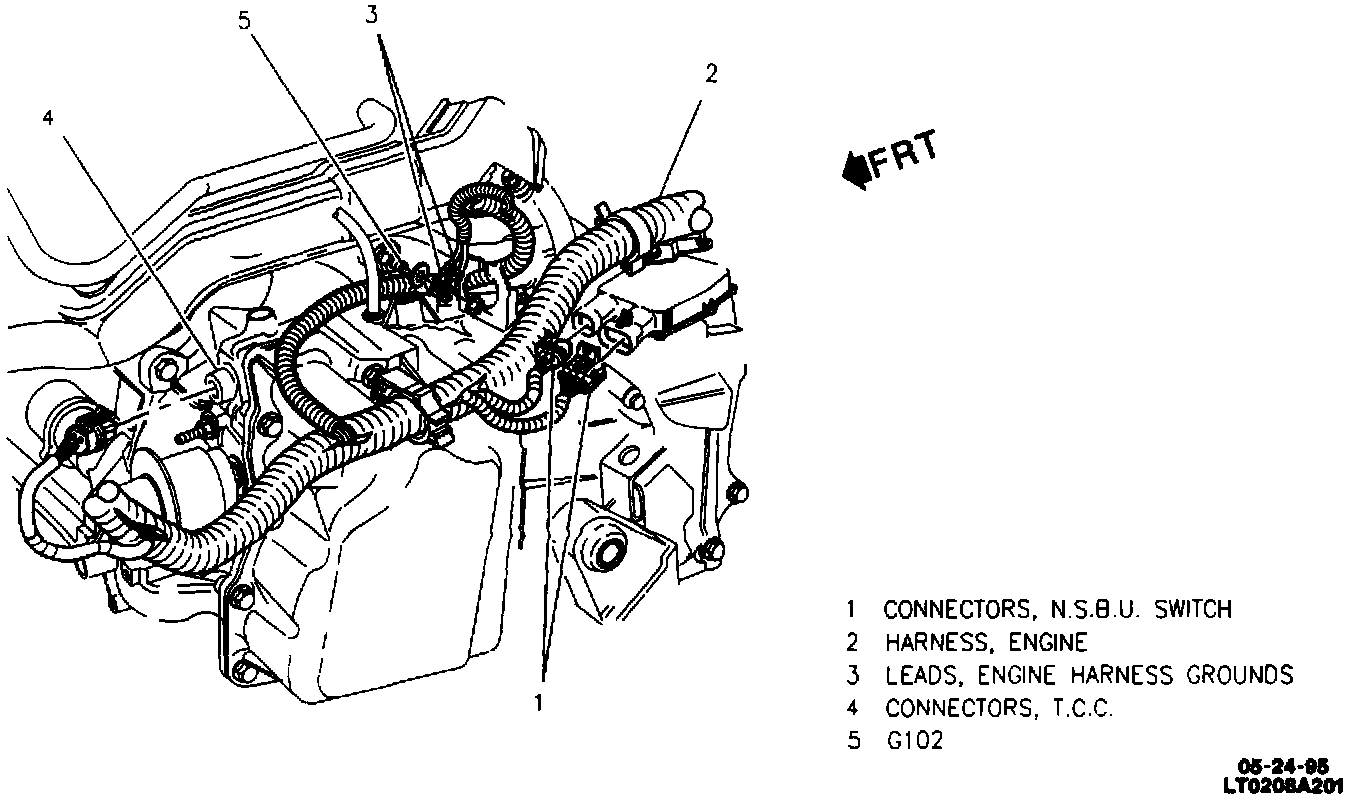 5
3
2
4
FRT
1

1 CONNECTORS, N.S.B.U. SWITCH
2 HARNESS, ENGINE
3 LEADS, ENGINE HARNESS GROUNDS
4 CONNECTORS, T.C.C.
5 G102

05-24-95
LT0208A201