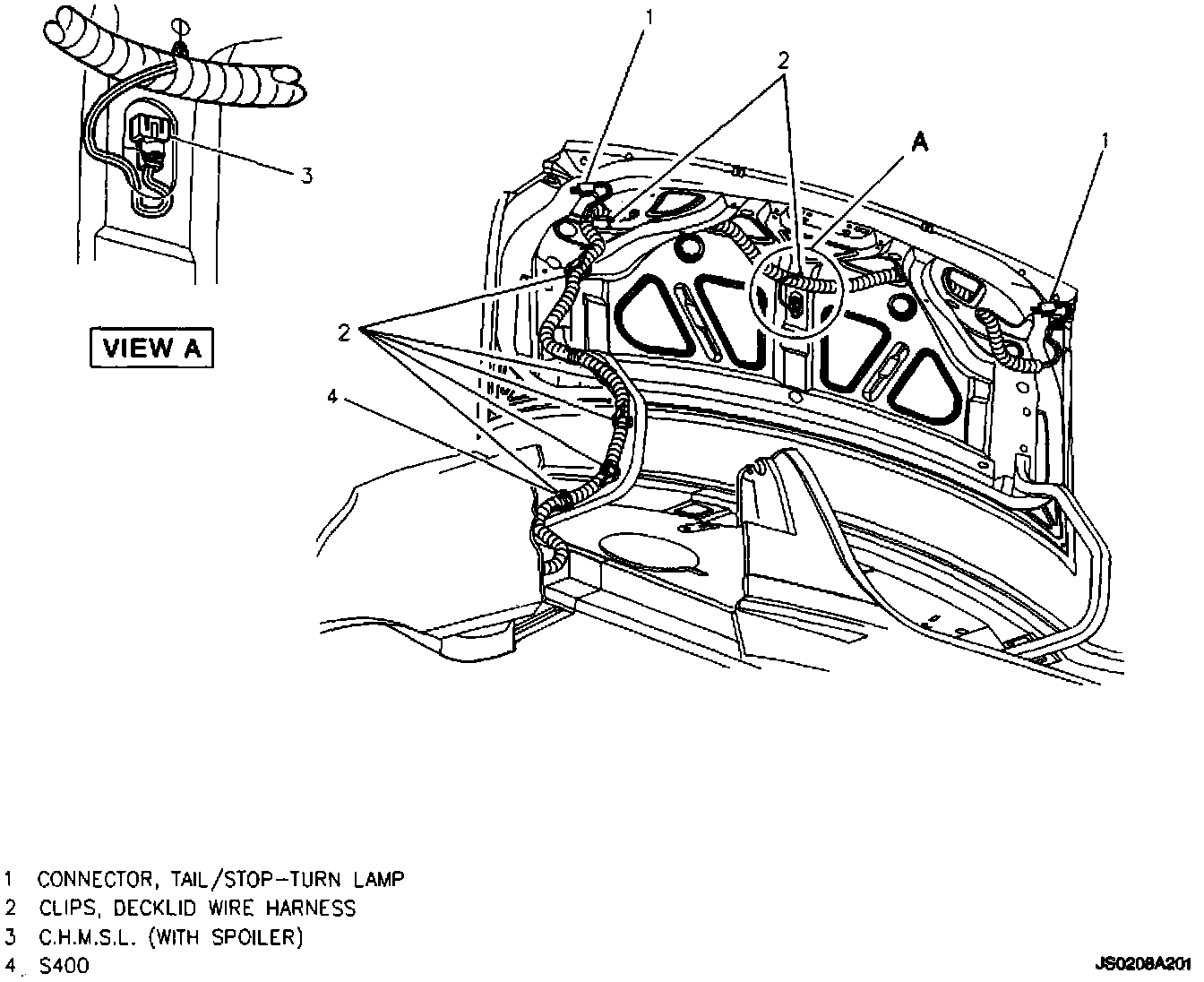 3

VIEW A

1

2

A

1

2

4

1 CONNECTOR, TAIL/STOP-TURN LAMP
2 CLIPS, DECKLID WIRE HARNESS
3 C.H.M.S.L. (WITH SPOILER)
4 S400

JS0208A201