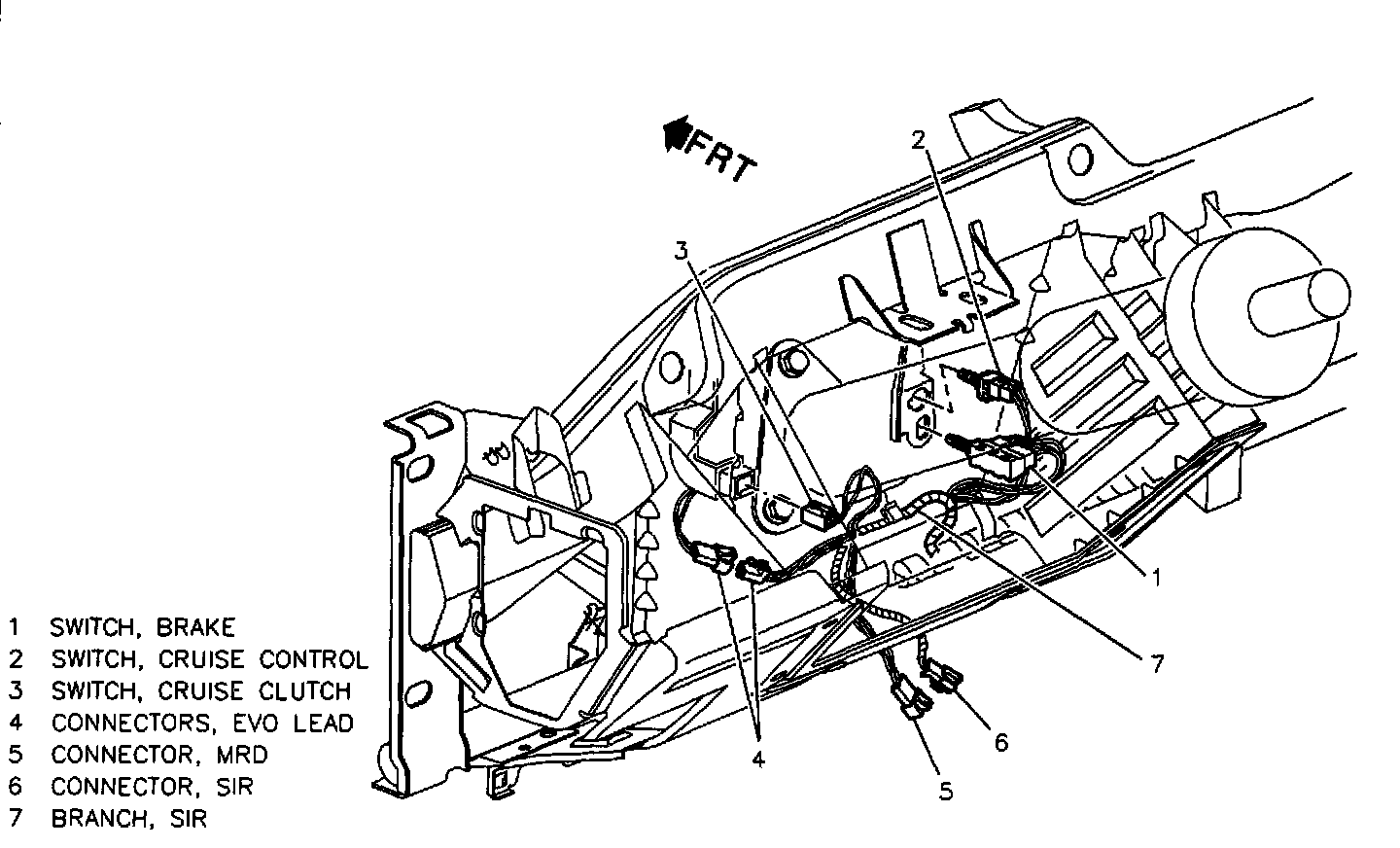 FRT

2

3

1

7

6

4

5

1 SWITCH, BRAKE
2 SWITCH, CRUISE CONTROL
3 SWITCH, CRUISE CLUTCH
4 CONNECTORS, EVO LEAD
5 CONNECTOR, MRD
6 CONNECTOR, SIR
7 BRANCH, SIR