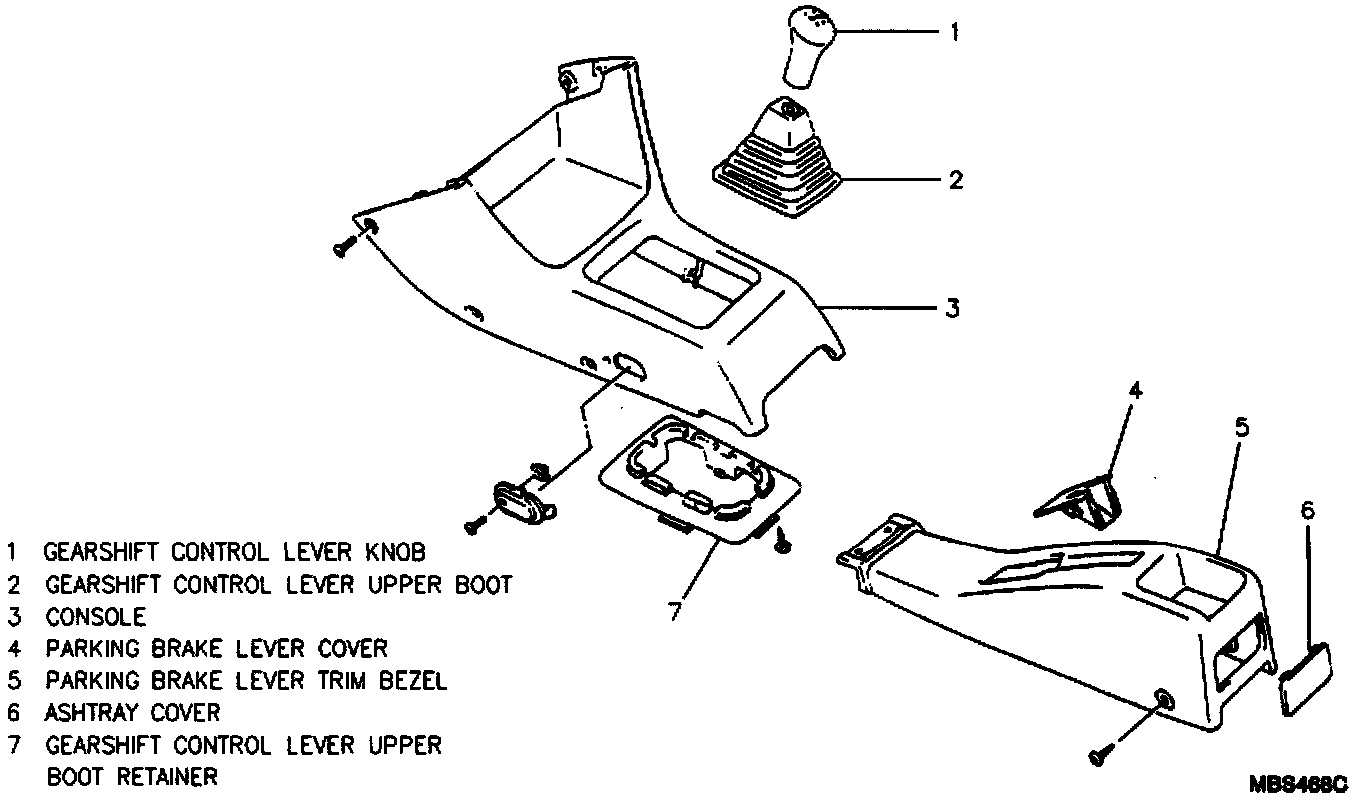 1

2

3

4

5

6

7

1 GEARSHIFT CONTROL LEVER KNOB
2 GEARSHIFT CONTROL LEVER UPPER BOOT
3 CONSOLE
4 PARKING BRAKE LEVER COVER
5 PARKING BRAKE LEVER TRIM BEZEL
6 ASHTRAY COVER
7 GEARSHIFT CONTROL LEVER UPPER BOOT RETAINER

MBS468C