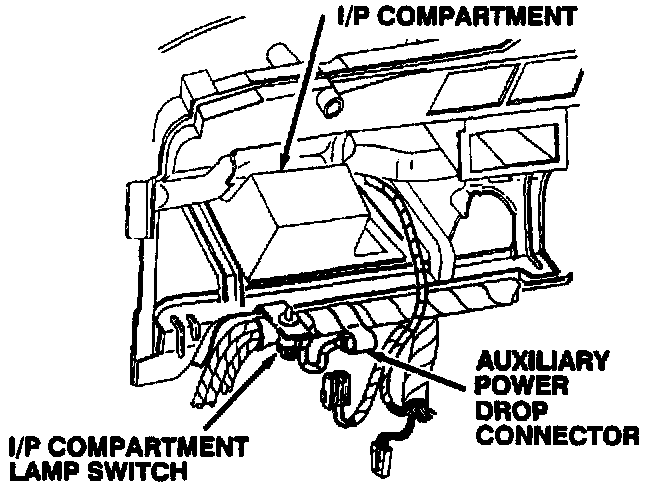 I/P COMPARTMENT

AUXILIARY POWER DROP CONNECTOR

I/P COMPARTMENT LAMP SWITCH