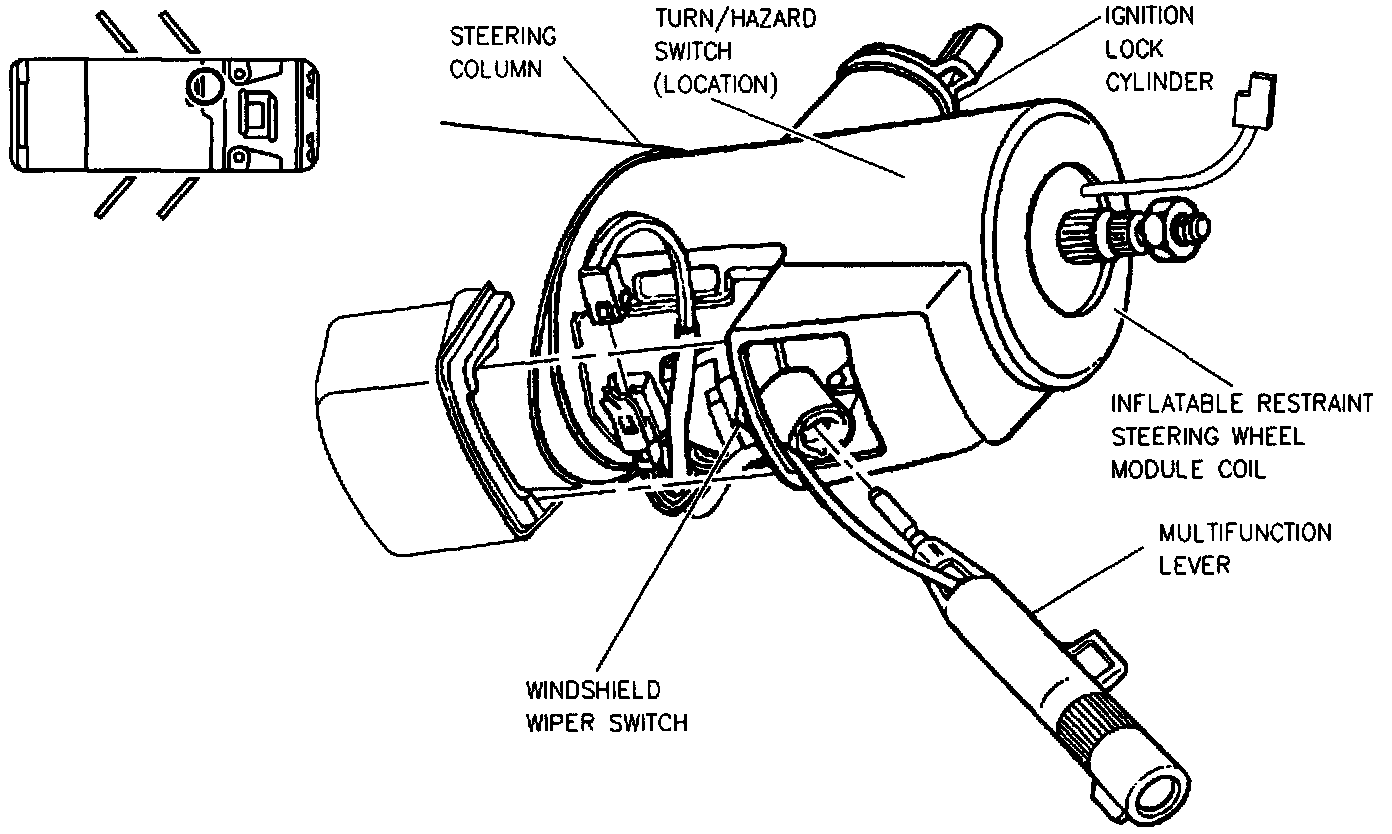 STEERING COLUMN

TURN/HAZARD SWITCH (LOCATION)

IGNITION LOCK CYLINDER

INFLATABLE RESTRAINT STEERING WHEEL MODULE COIL

MULTIFUNCTION LEVER

WINDSHIELD WIPER SWITCH