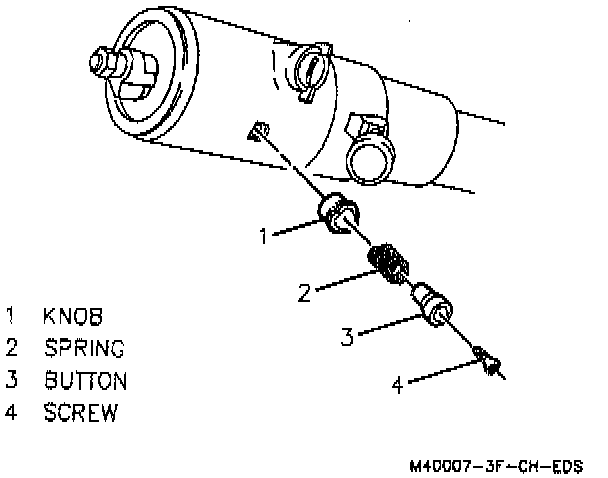 1
2
3
4

1 KNOB
2 SPRING
3 BUTTON
4 SCREW

M40007-3F-CH-EDS