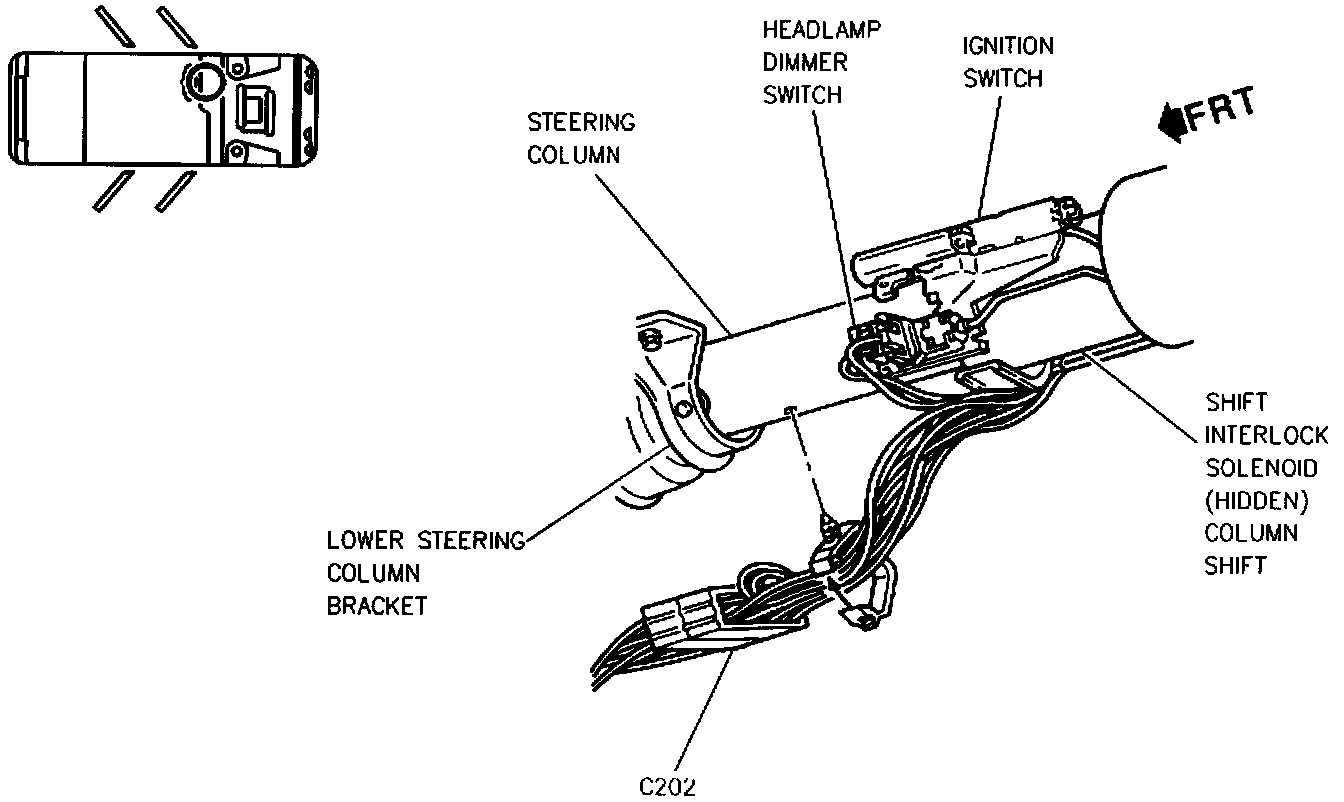 HEADLAMP DIMMER SWITCH

IGNITION SWITCH

FRT

STEERING COLUMN

SHIFT INTERLOCK SOLENOID (HIDDEN) COLUMN SHIFT

LOWER STEERING COLUMN BRACKET

C202