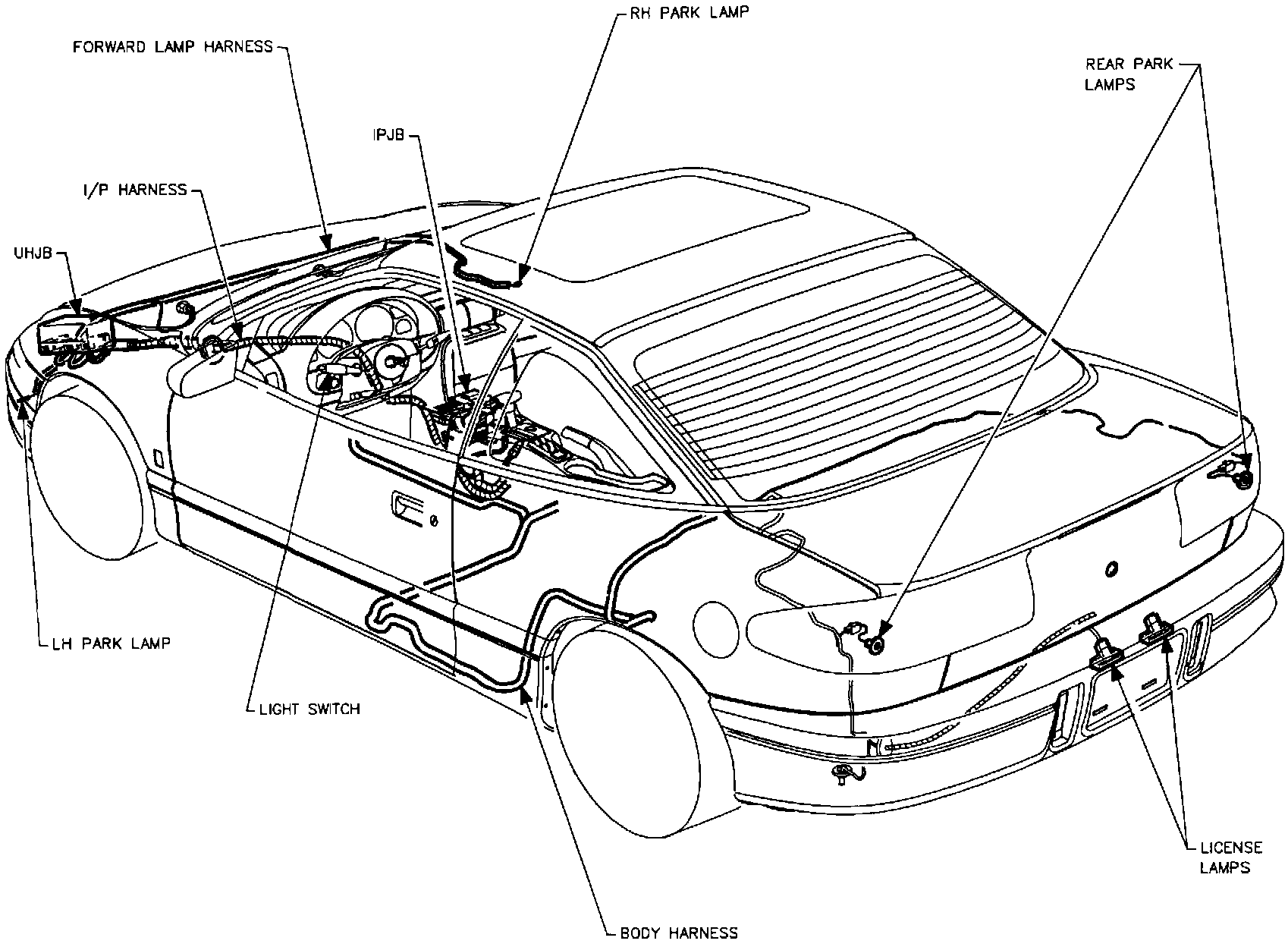 RH PARK LAMP

FORWARD LAMP HARNESS

REAR PARK LAMPS

IPJB

I/P HARNESS

UHJB

LH PARK LAMP

LIGHT SWITCH

LICENSE LAMPS

BODY HARNESS