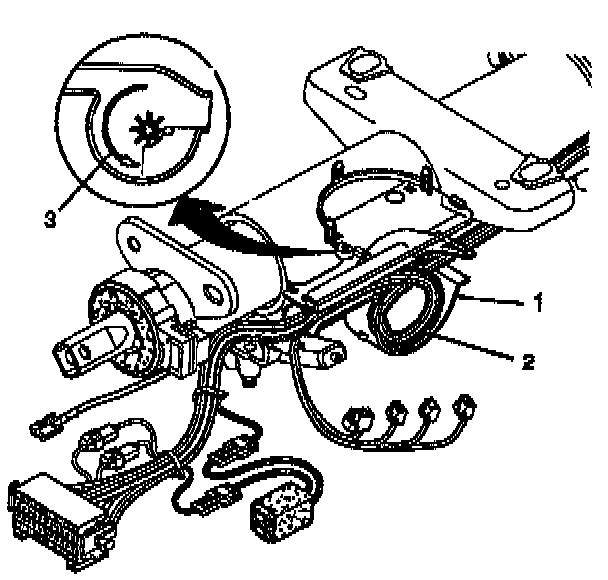 3
1
2