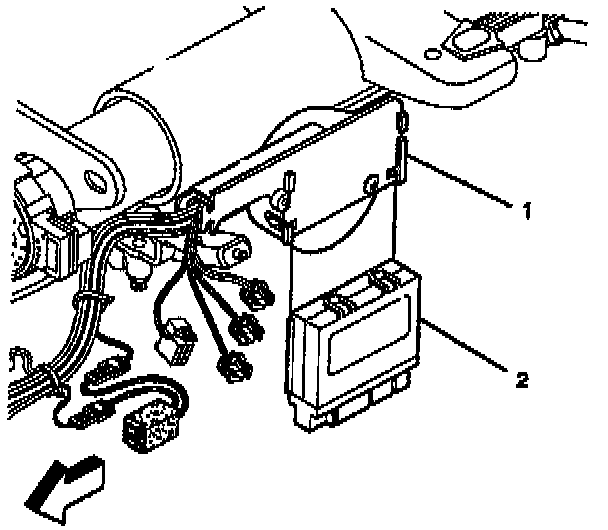 1
2