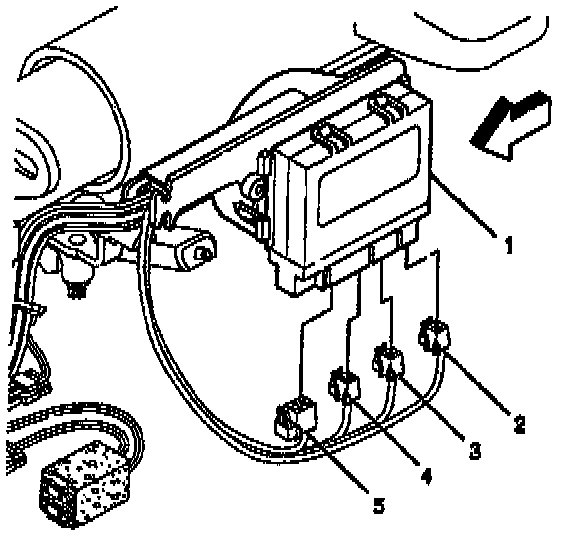 1
2
3
4
5