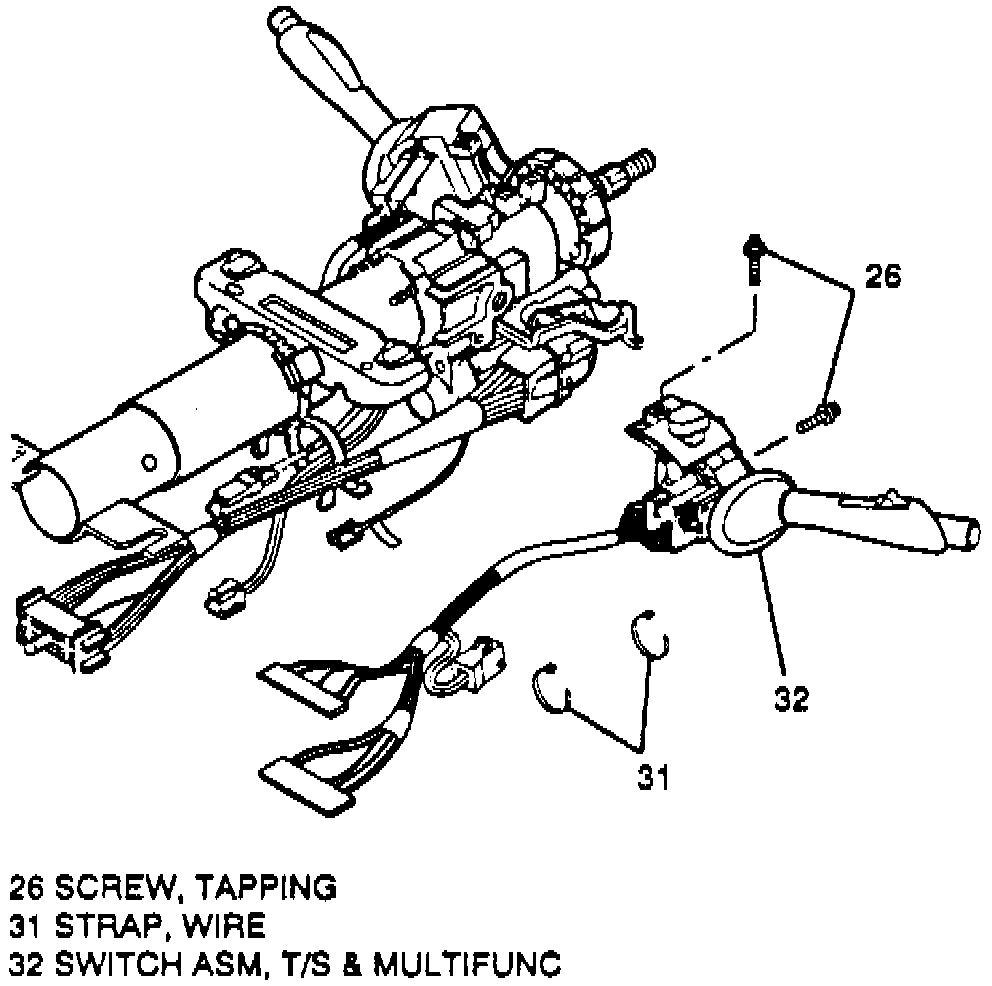 26

32

31

26 SCREW, TAPPING
31 STRAP, WIRE
32 SWITCH ASM, T/S & MULTIFUNC