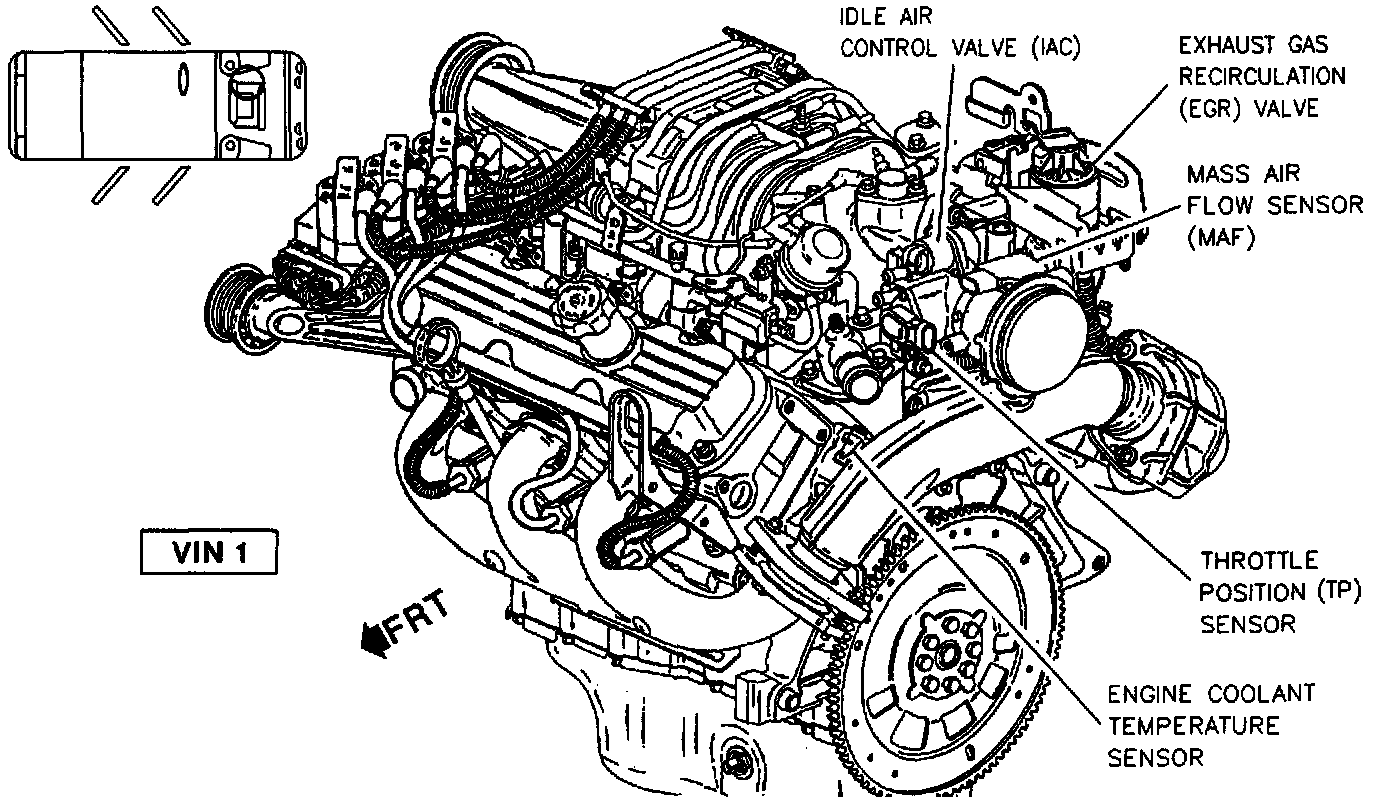 IDLE AIR CONTROL VALVE (IAC)

EXHAUST GAS RECIRCULATION (EGR) VALVE

MASS AIR FLOW SENSOR (MAF)

VIN 1

FRT

THROTTLE POSITION (TP) SENSOR

ENGINE COOLANT TEMPERATURE SENSOR