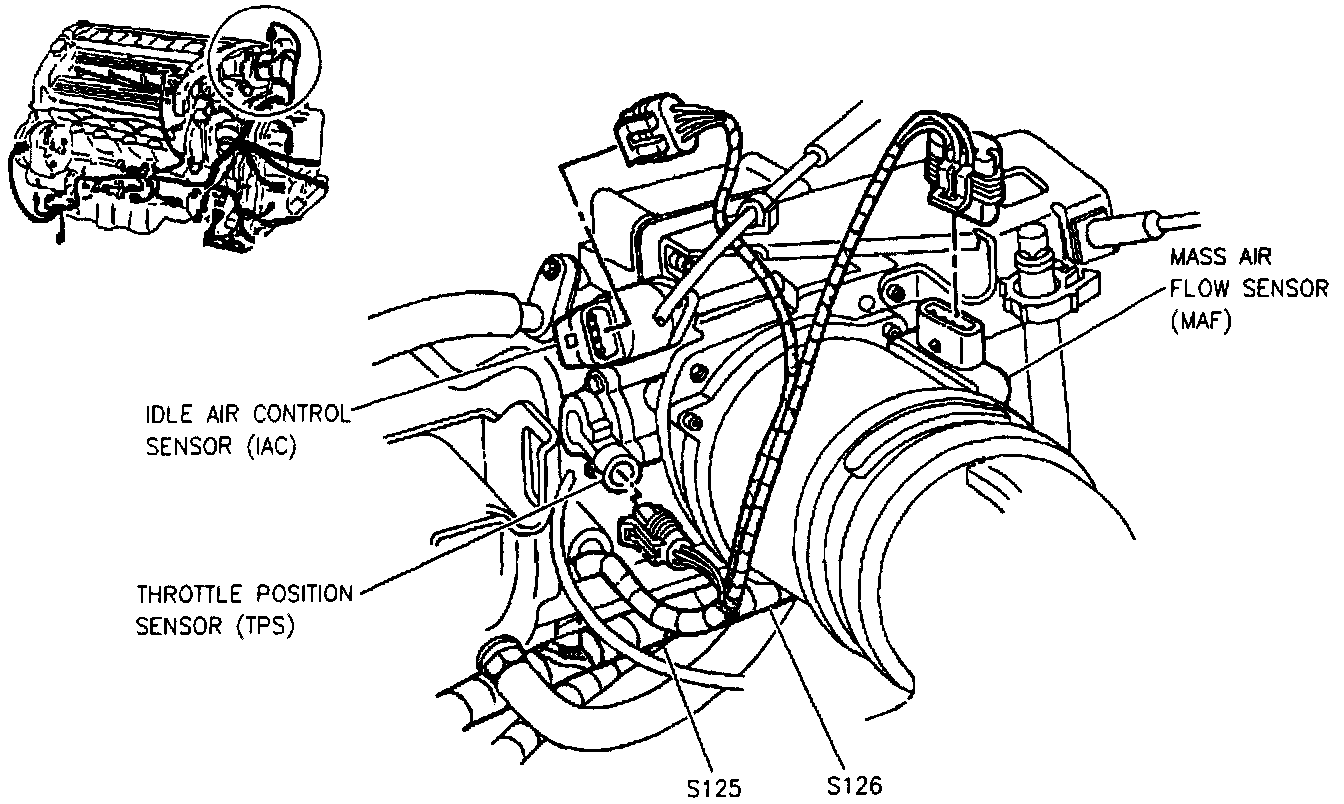 MASS AIR FLOW SENSOR (MAF)

IDLE AIR CONTROL SENSOR (IAC)

THROTTLE POSITION SENSOR (TPS)

S125

S126