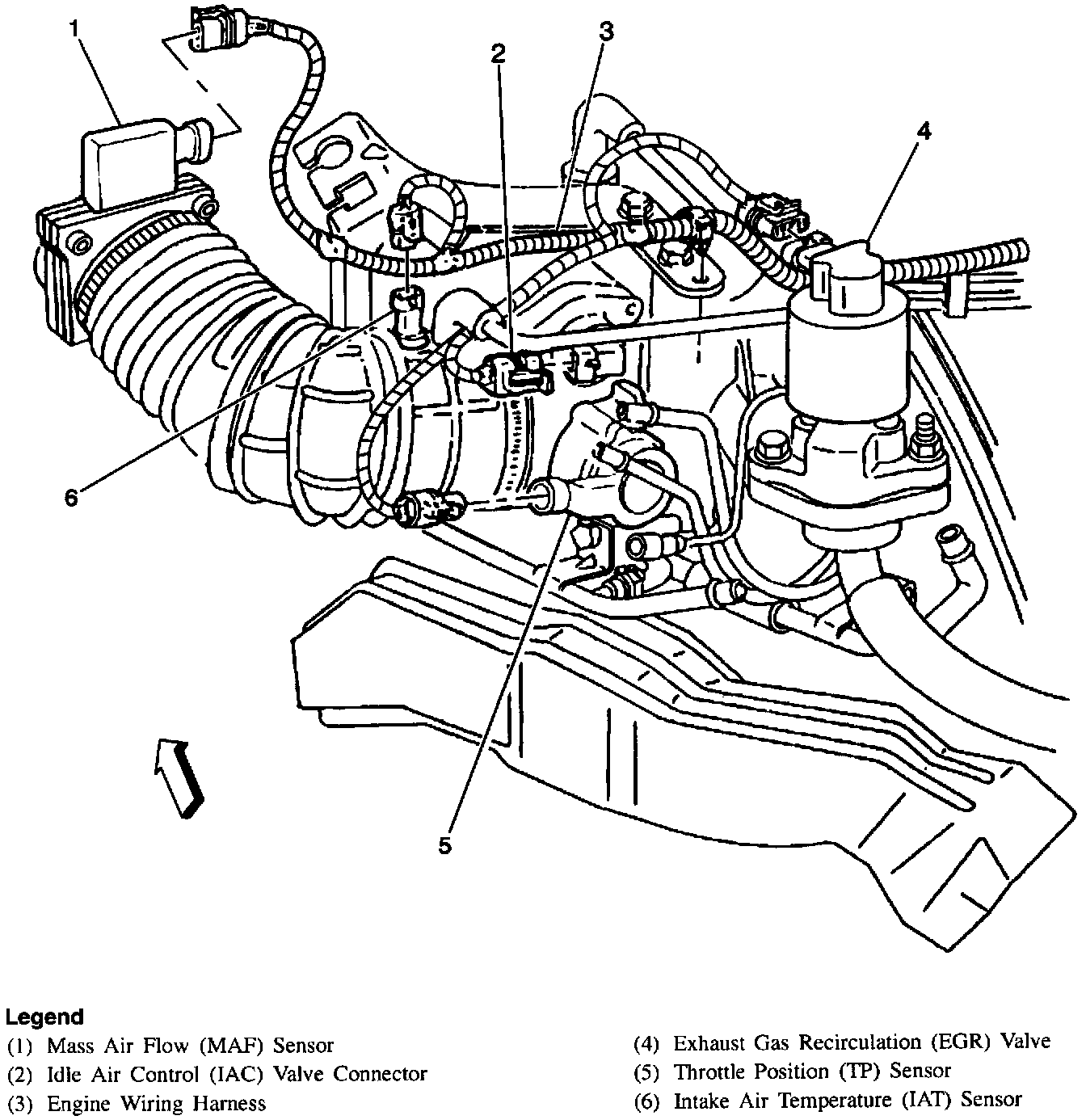 1

2

3

4

6

5

Legend
(1) Mass Air Flow (MAF) Sensor
(2) Idle Air Control (IAC) Valve Connector
(3) Engine Wiring Harness

(4) Exhaust Gas Recirculation (EGR) Valve
(5) Throttle Position (TP) Sensor
(6) Intake Air Temperature (IAT) Sensor