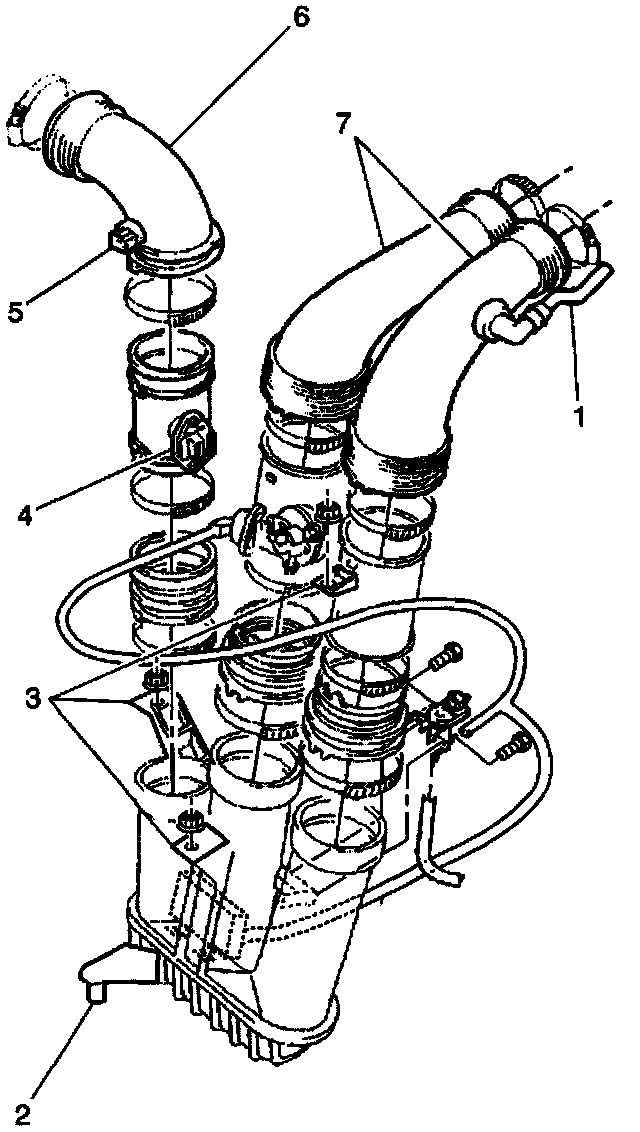 6
7
5
1
4
3
2