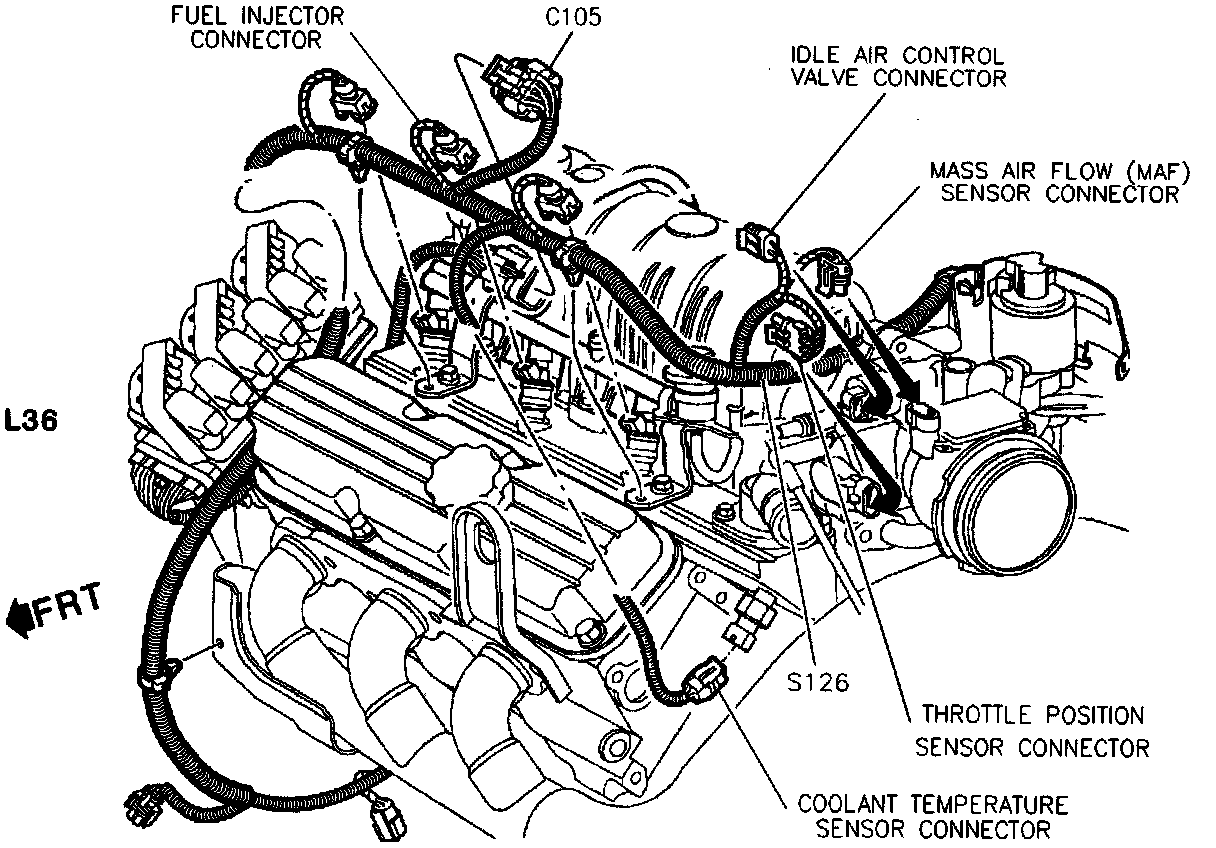 FUEL INJECTOR CONNECTOR

C105

IDLE AIR CONTROL VALVE CONNECTOR

MASS AIR FLOW (MAF) SENSOR CONNECTOR

L36

FRT

S126

THROTTLE POSITION SENSOR CONNECTOR

COOLANT TEMPERATURE SENSOR CONNECTOR