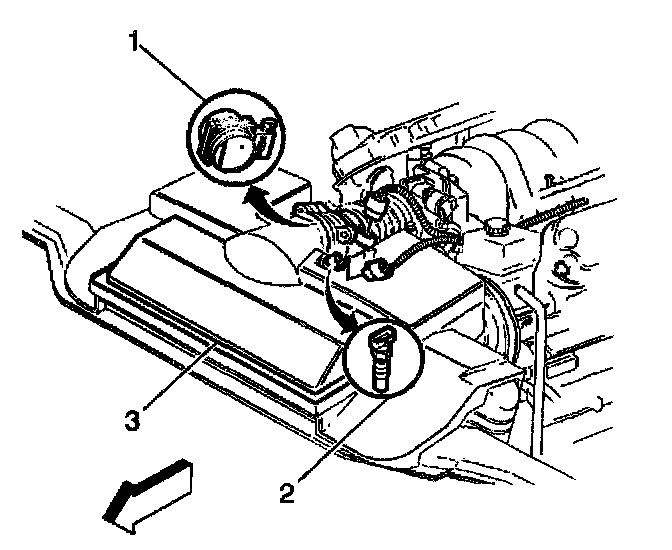 1
3
2