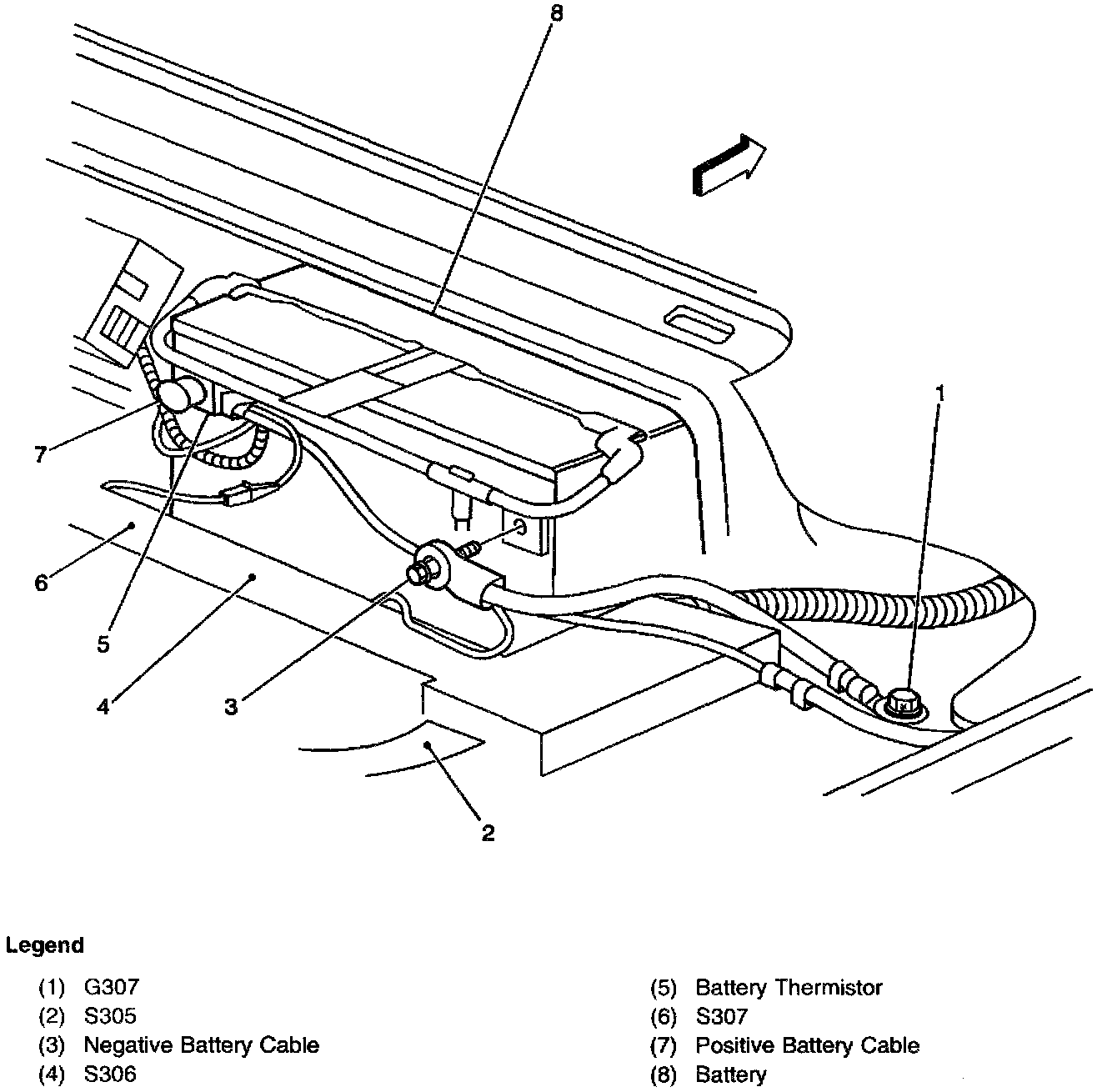 8
1
7
6
5
4
3
2

Legend

(1) G307
(2) S305
(3) Negative Battery Cable
(4) S306

(5) Battery Thermistor
(6) S307
(7) Positive Battery Cable
(8) Battery