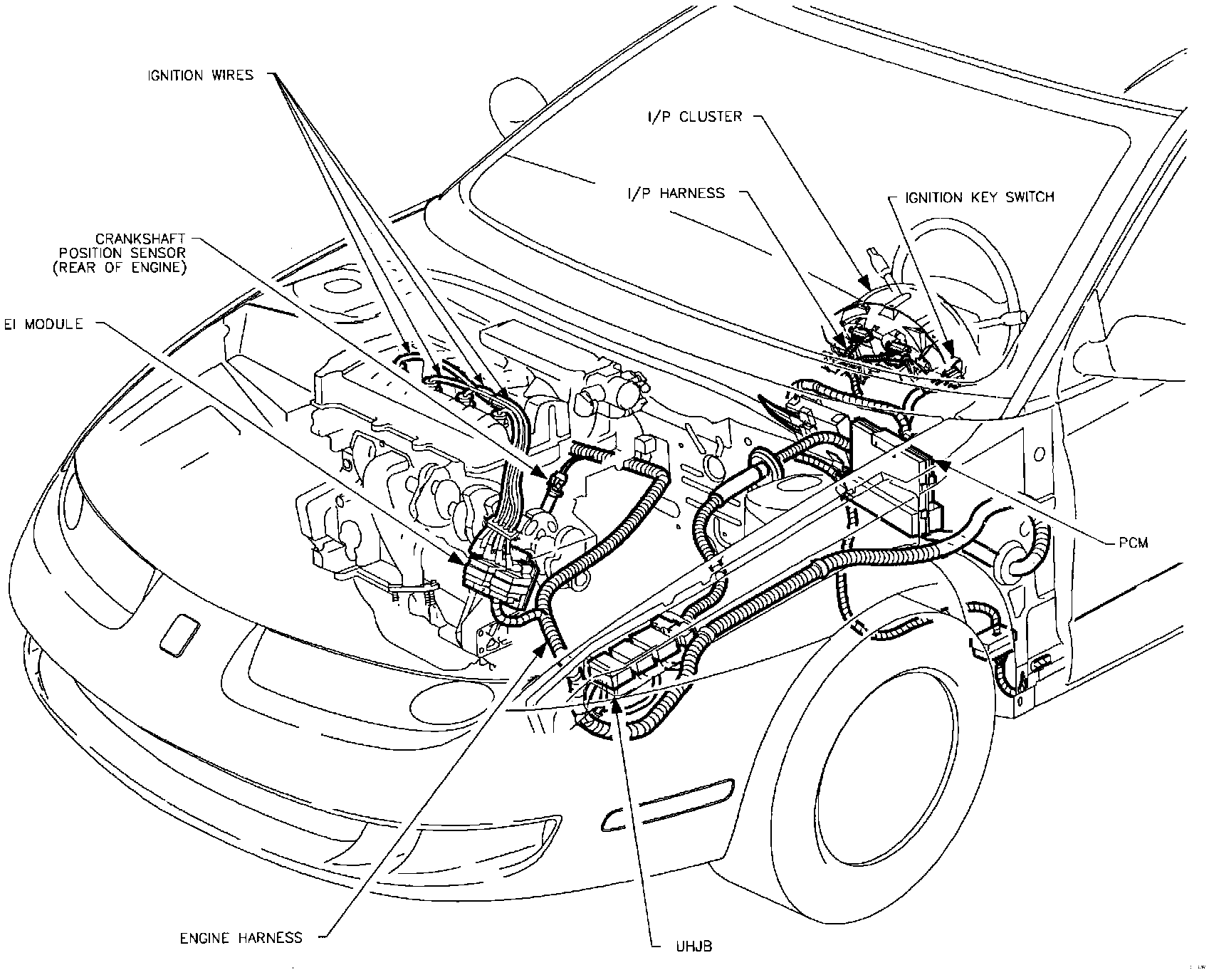 IGNITION WIRES

I/P CLUSTER

I/P HARNESS

IGNITION KEY SWITCH

CRANKSHAFT POSITION SENSOR (REAR OF ENGINE)

EI MODULE

PCM

ENGINE HARNESS

UHJB