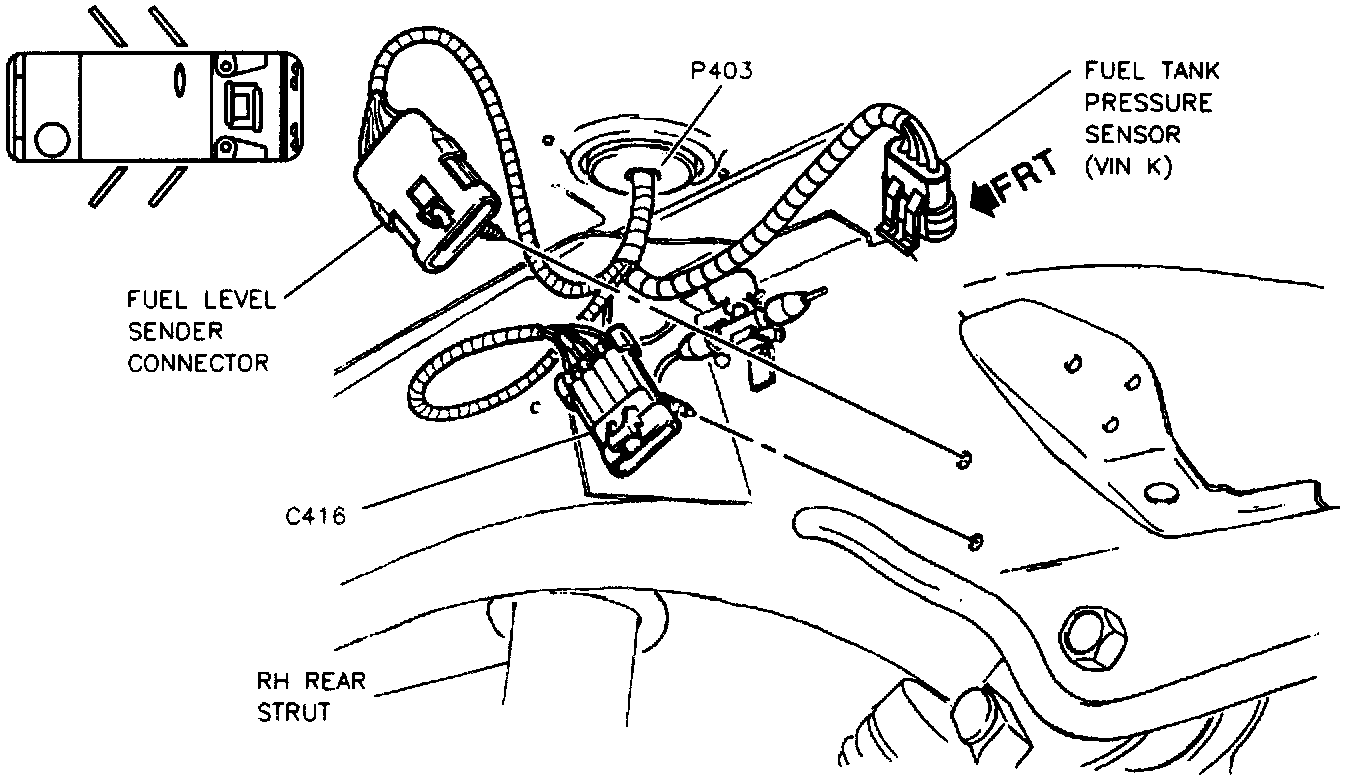 P403

FUEL TANK PRESSURE SENSOR (VIN K)

FRT

FUEL LEVEL SENDER CONNECTOR

C416

RH REAR STRUT