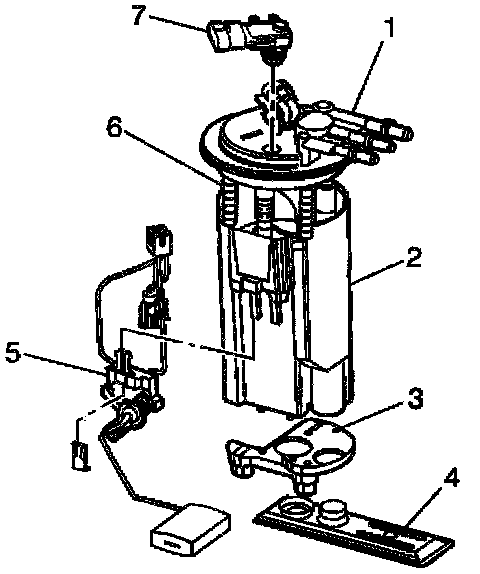 7
1
6
2
5
3
4