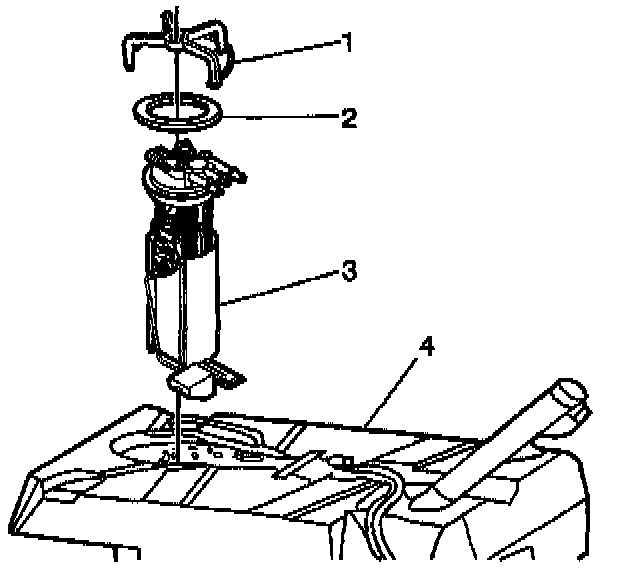 1
2
3
4