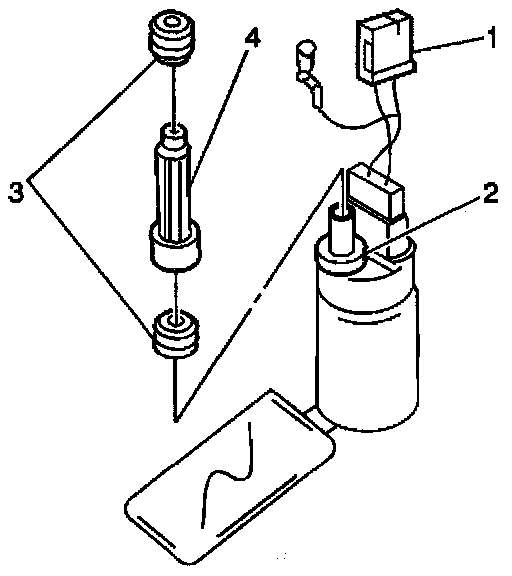 4
1
3
2