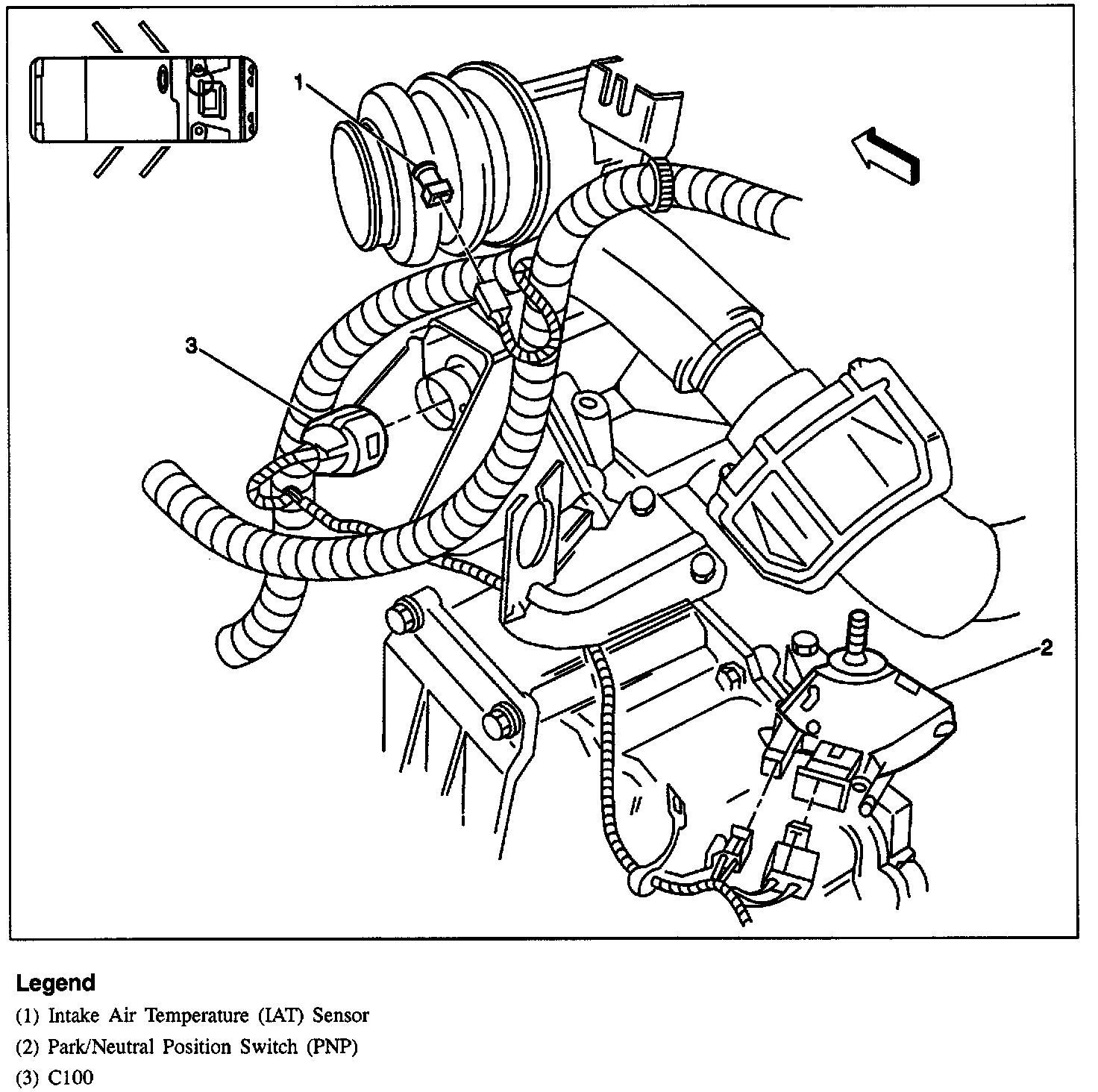 1

3

2

Legend

(1) Intake Air Temperature (IAT) Sensor

(2) Park/Neutral Position Switch (PNP)

(3) C100