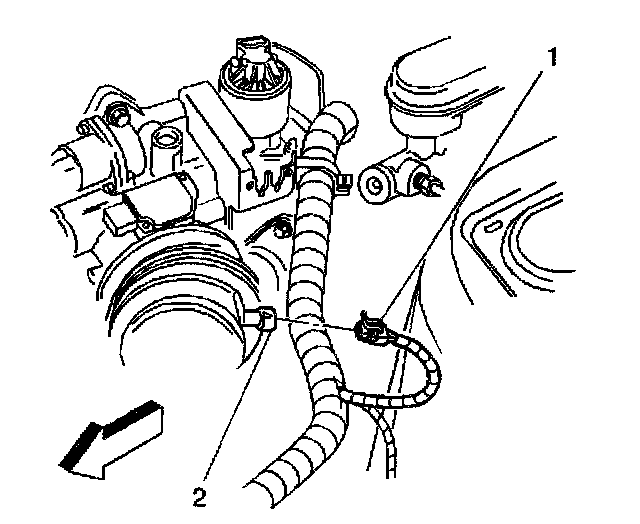 1
2